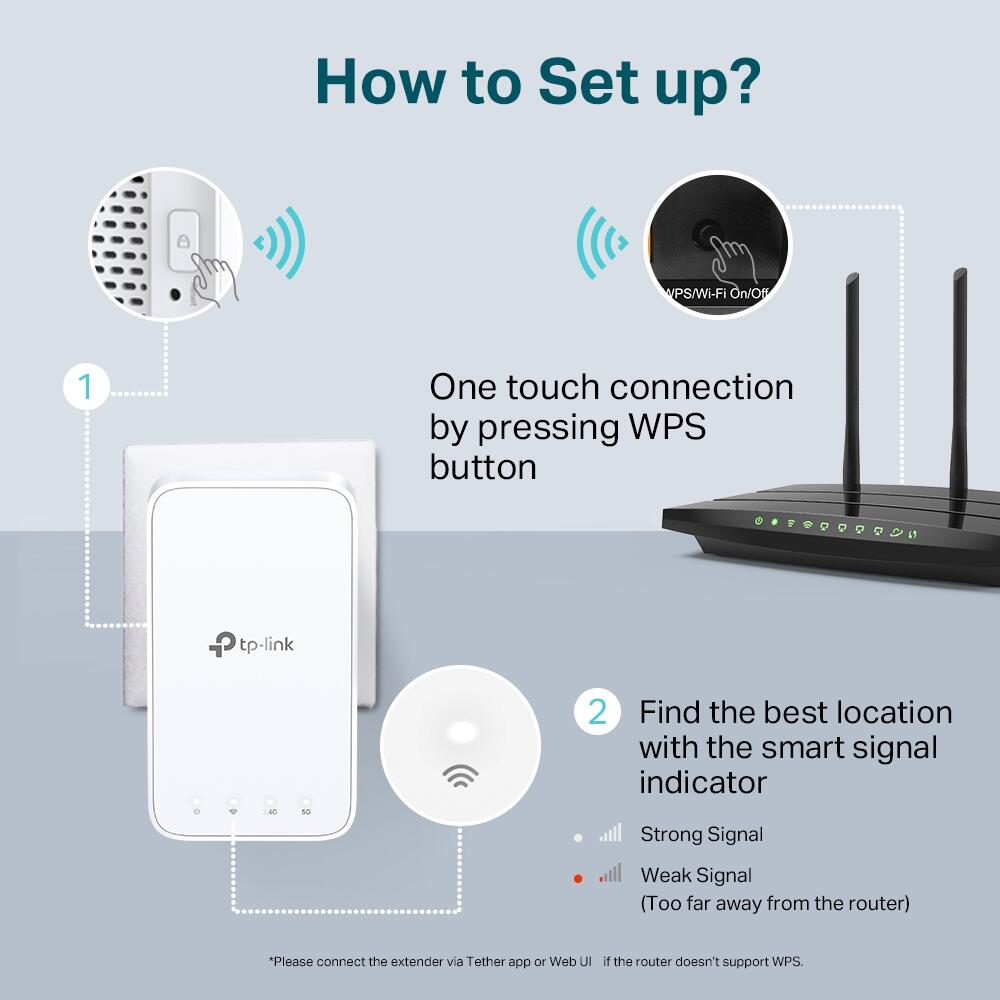 How to Set up?

WPS/Wi-Fi On/Off

1

One touch connection by pressing WPS button

tp-link

2.4G 5G

2 Find the best location with the smart signal indicator

Strong Signal

Weak Signal
(Too far away from the router)

*Please connect the extender via Tether app or Web UI if the router doesn't support WPS.