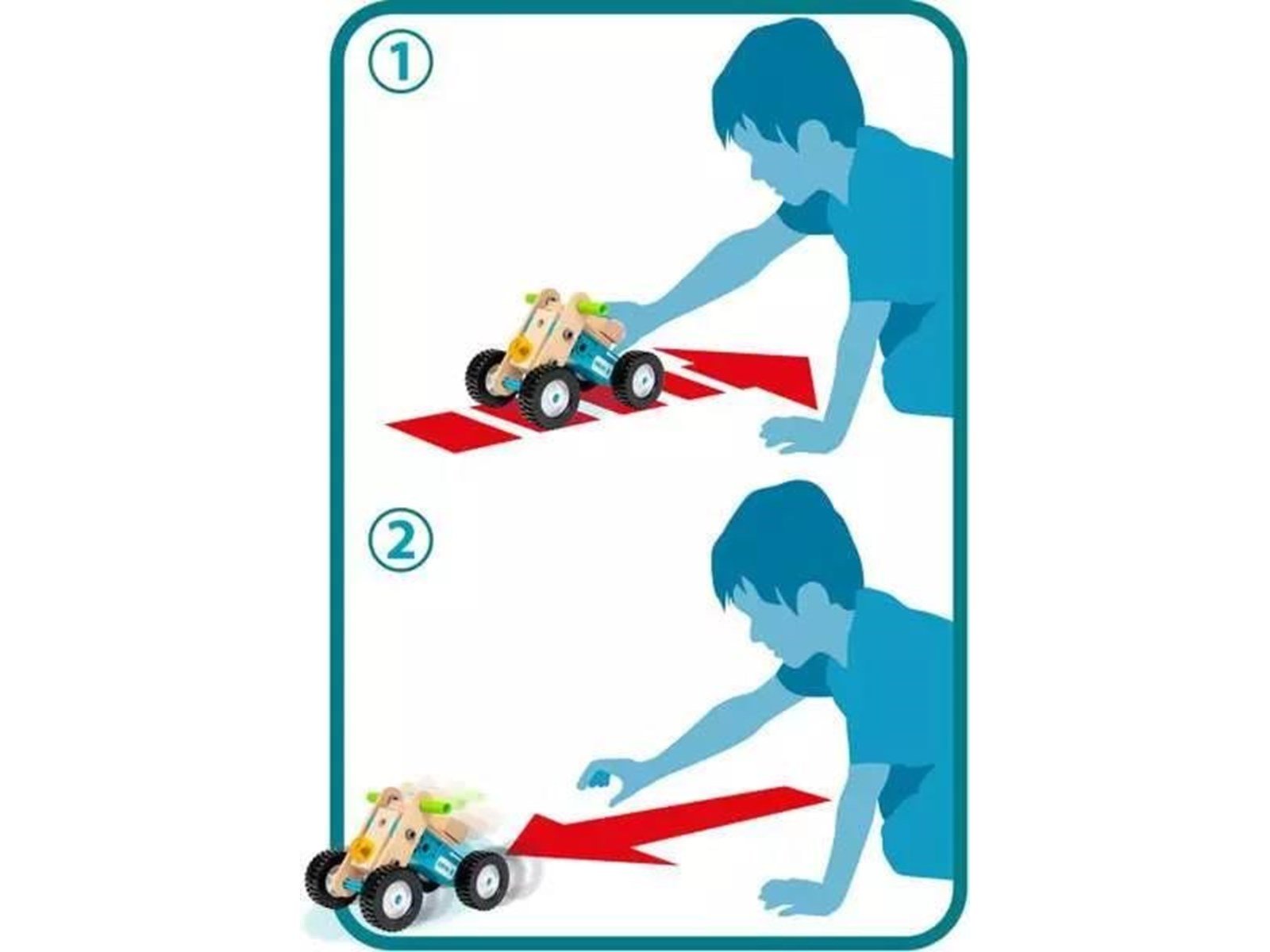 1

2