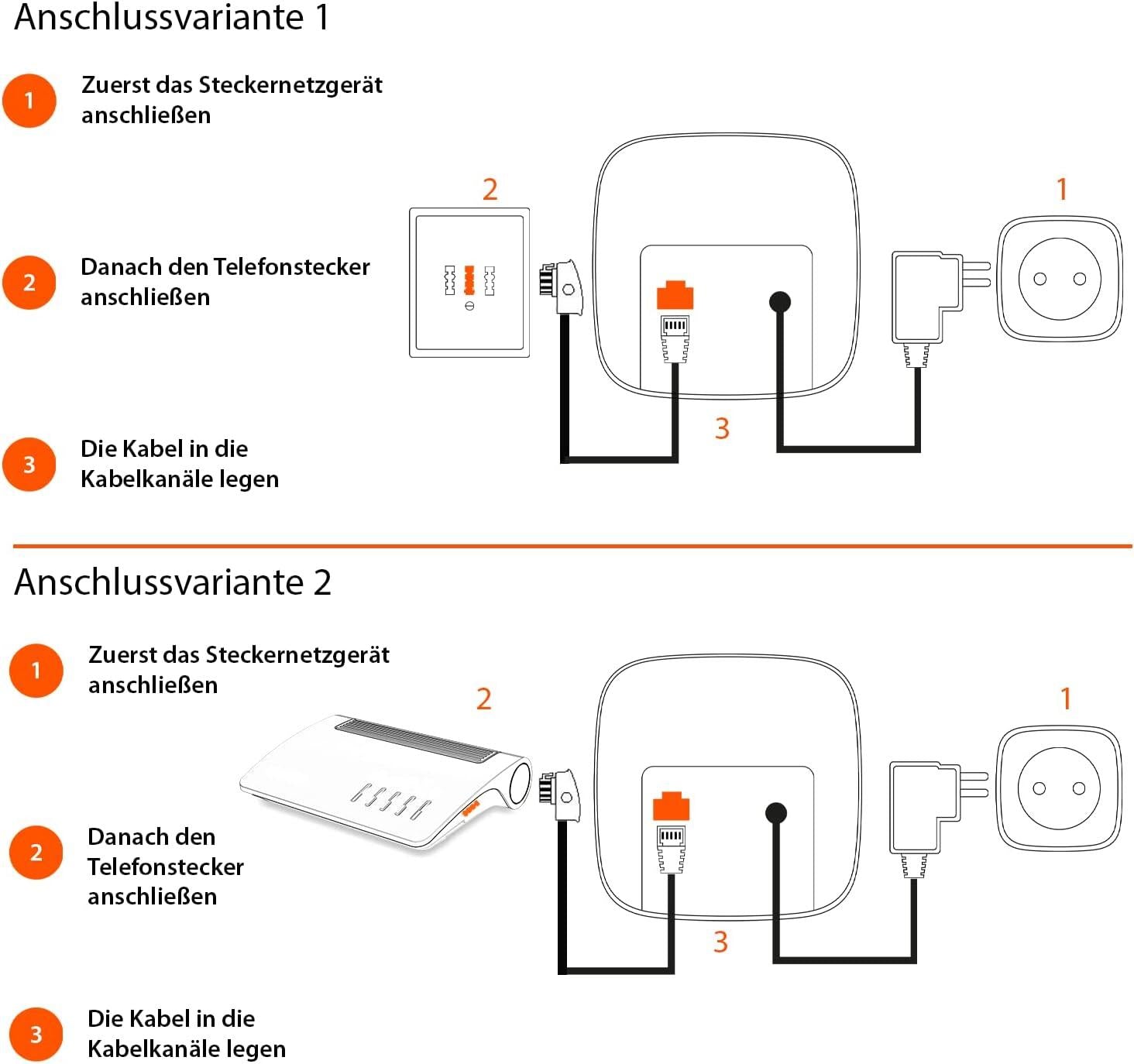 Anschlussvariante 1

1 Zuerst das Steckernetzgerät anschließen

2 Danach den Telefonstecker anschließen

3 Die Kabel in die Kabelkanäle legen

2

1

3

Anschlussvariante 2

1 Zuerst das Steckernetzgerät anschließen

2 Danach den Telefonstecker anschließen

3 Die Kabel in die Kabelkanäle legen

2

1

3