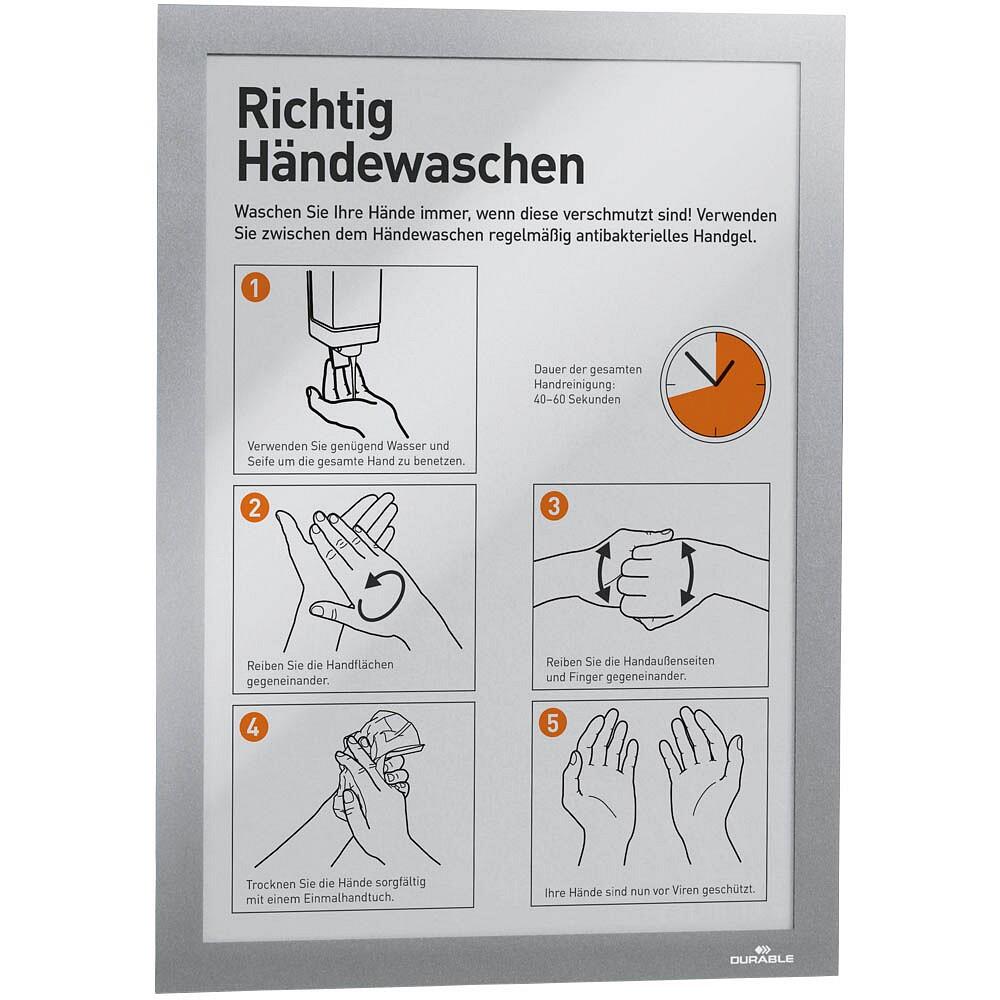 Richtig
Händewaschen

Waschen Sie Ihre Hände immer, wenn diese verschmutzt sind! Verwenden Sie zwischen dem Händewaschen regelmäßig antibakterielles Handgel.

1

Verwenden Sie genügend Wasser und Seife um die gesamte Hand zu benetzen.

Dauer der gesamten Handreinigung: 40–60 Sekunden

2

Reiben Sie die Handflächen gegeneinander.

3

Reiben Sie die Handaußenseiten und Finger gegeneinander.

4

Trocknen Sie die Hände sorgfältig mit einem Einmalhandtuch.

5

Ihre Hände sind nun vor Viren geschützt.

DURABLE