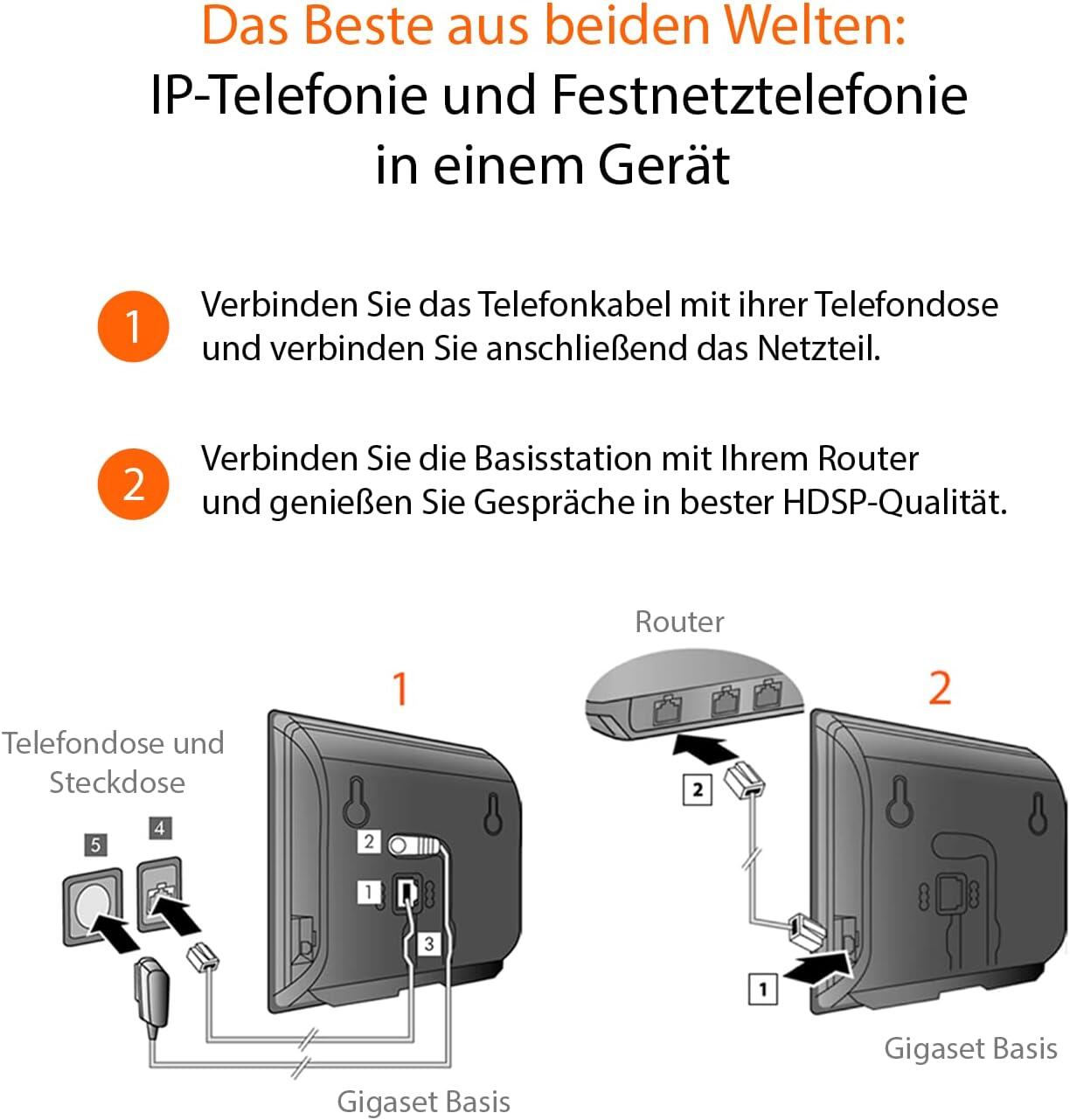 Das Beste aus beiden Welten:
IP-Telefonie und Festnetztelefonie in einem Gerät

1 Verbinden Sie das Telefonkabel mit ihrer Telefondose und verbinden Sie anschließend das Netzteil.

2 Verbinden Sie die Basisstation mit Ihrem Router und genießen Sie Gespräche in bester HDSP-Qualität.

1

Telefondose und Steckdose

5 4 2 1 3

Gigaset Basis

Router

2

2 1

Gigaset Basis