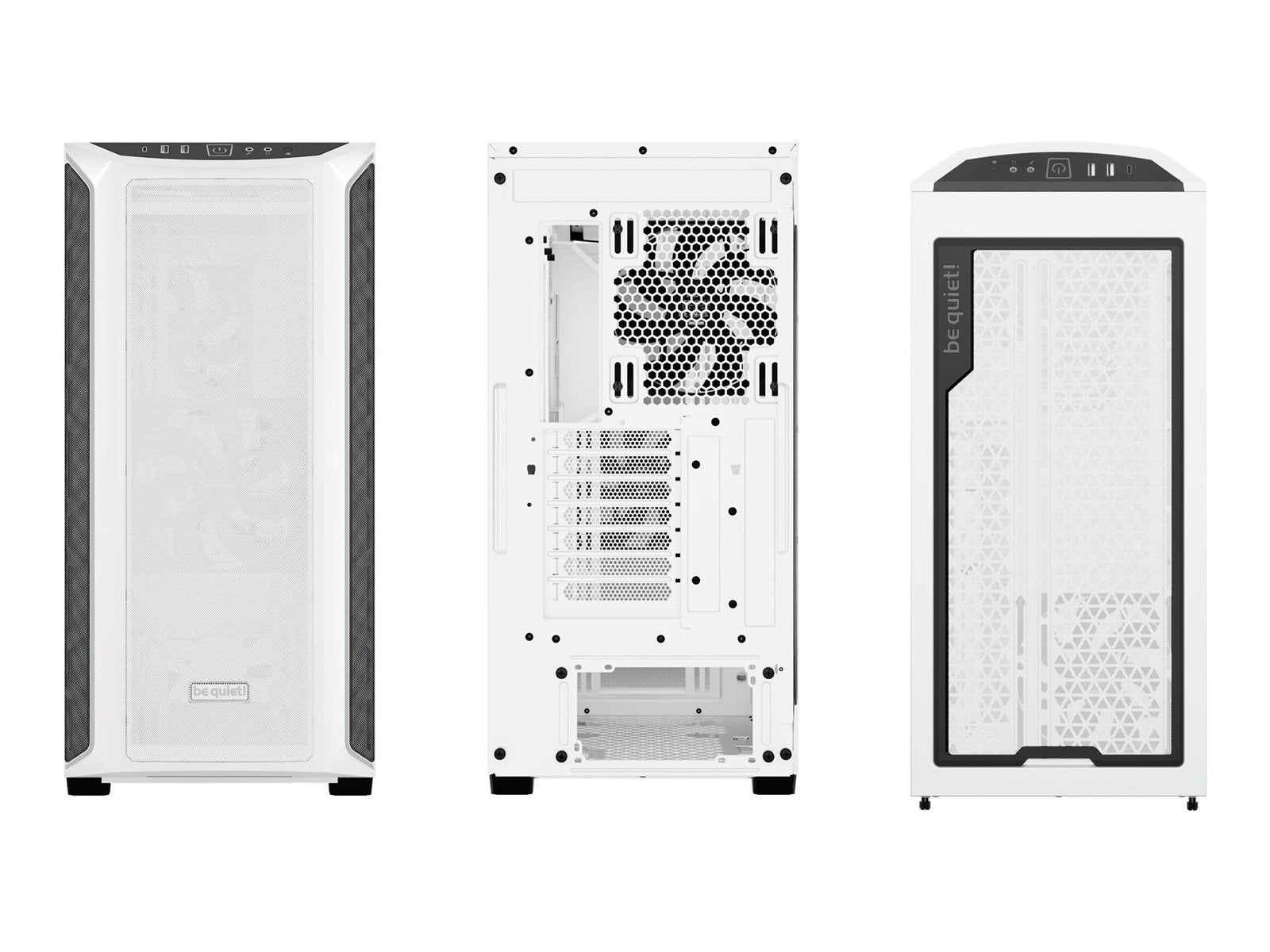 be quiet!

be quiet!