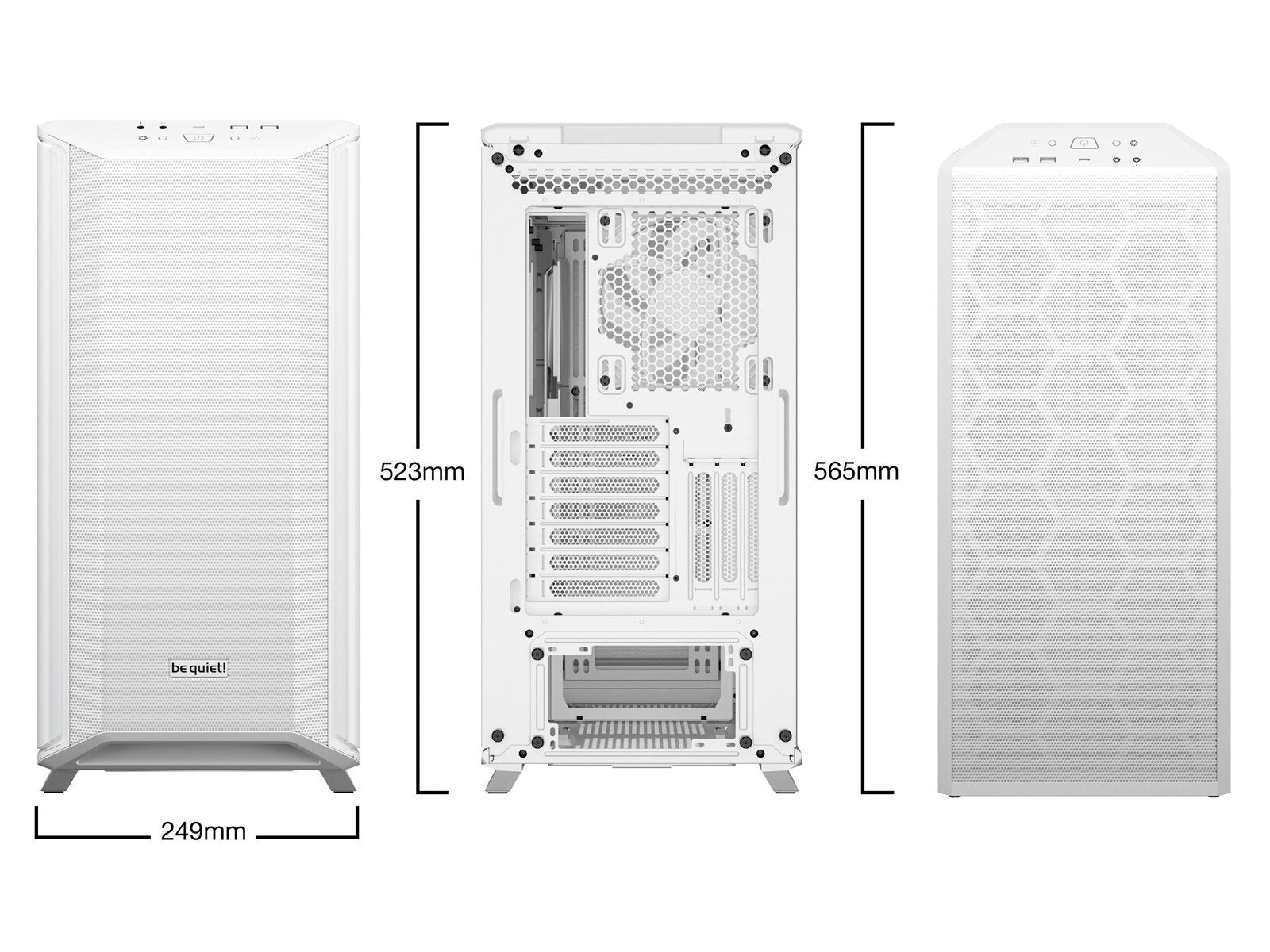 be quiet!

249mm

523mm

565mm