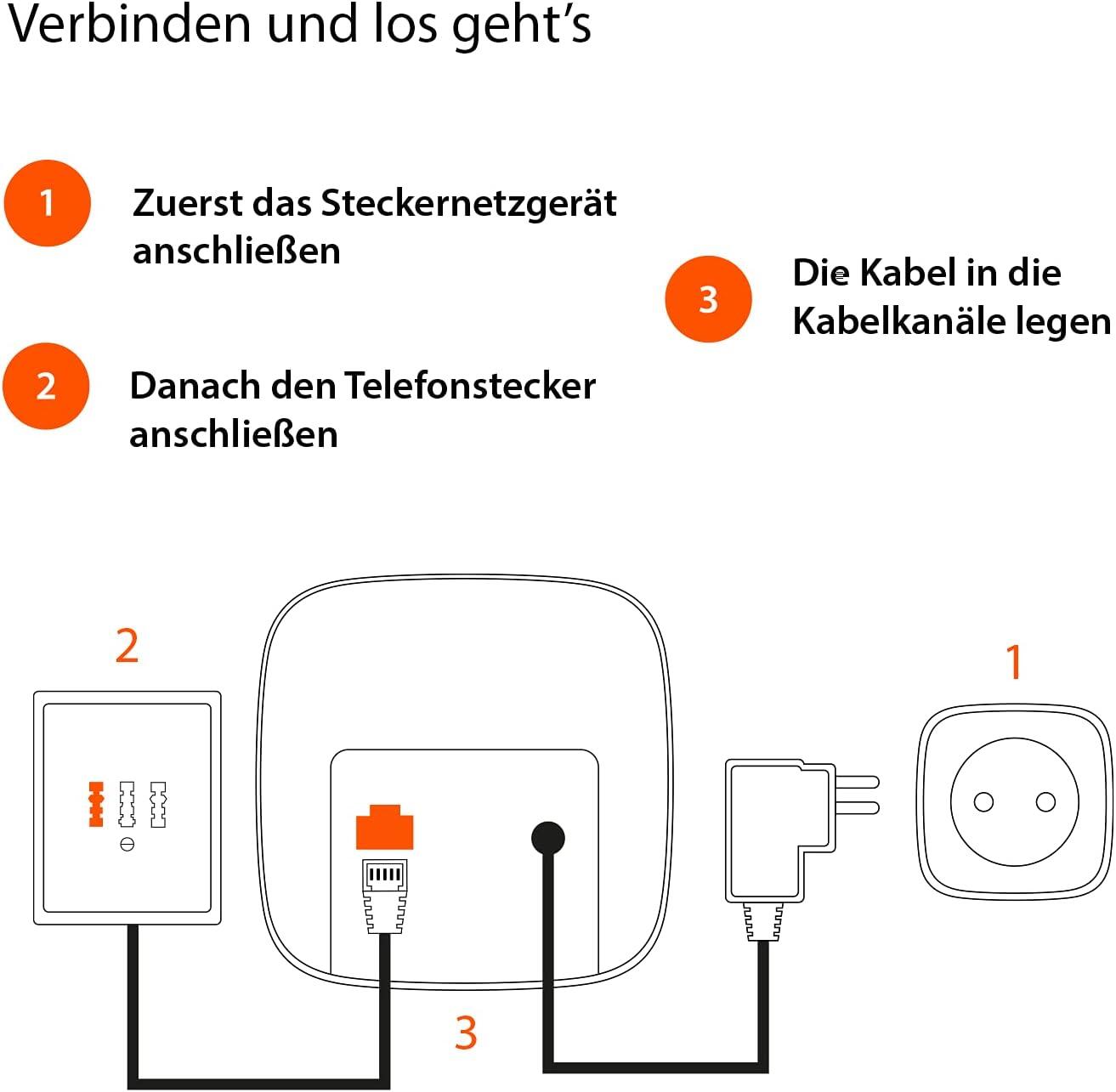 Verbinden und los geht's

1 Zuerst das Steckernetzgerät anschließen

2 Danach den Telefonstecker anschließen

3 Die Kabel in die Kabelkanäle legen

2

1

3