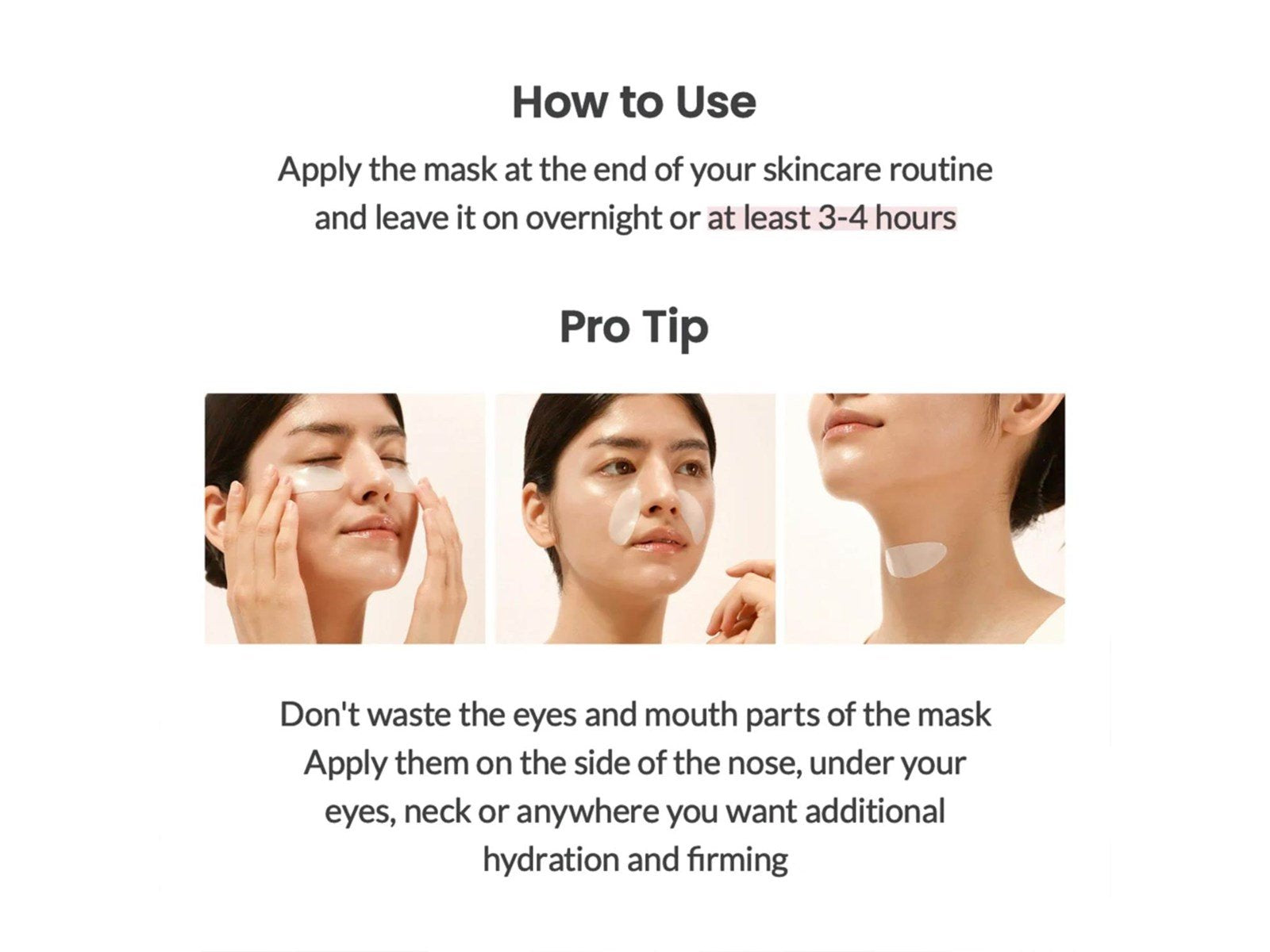 How to Use

Apply the mask at the end of your skincare routine and leave it on overnight or at least 3-4 hours

Pro Tip

Don't waste the eyes and mouth parts of the mask
Apply them on the side of the nose, under your eyes, neck or anywhere you want additional hydration and firming