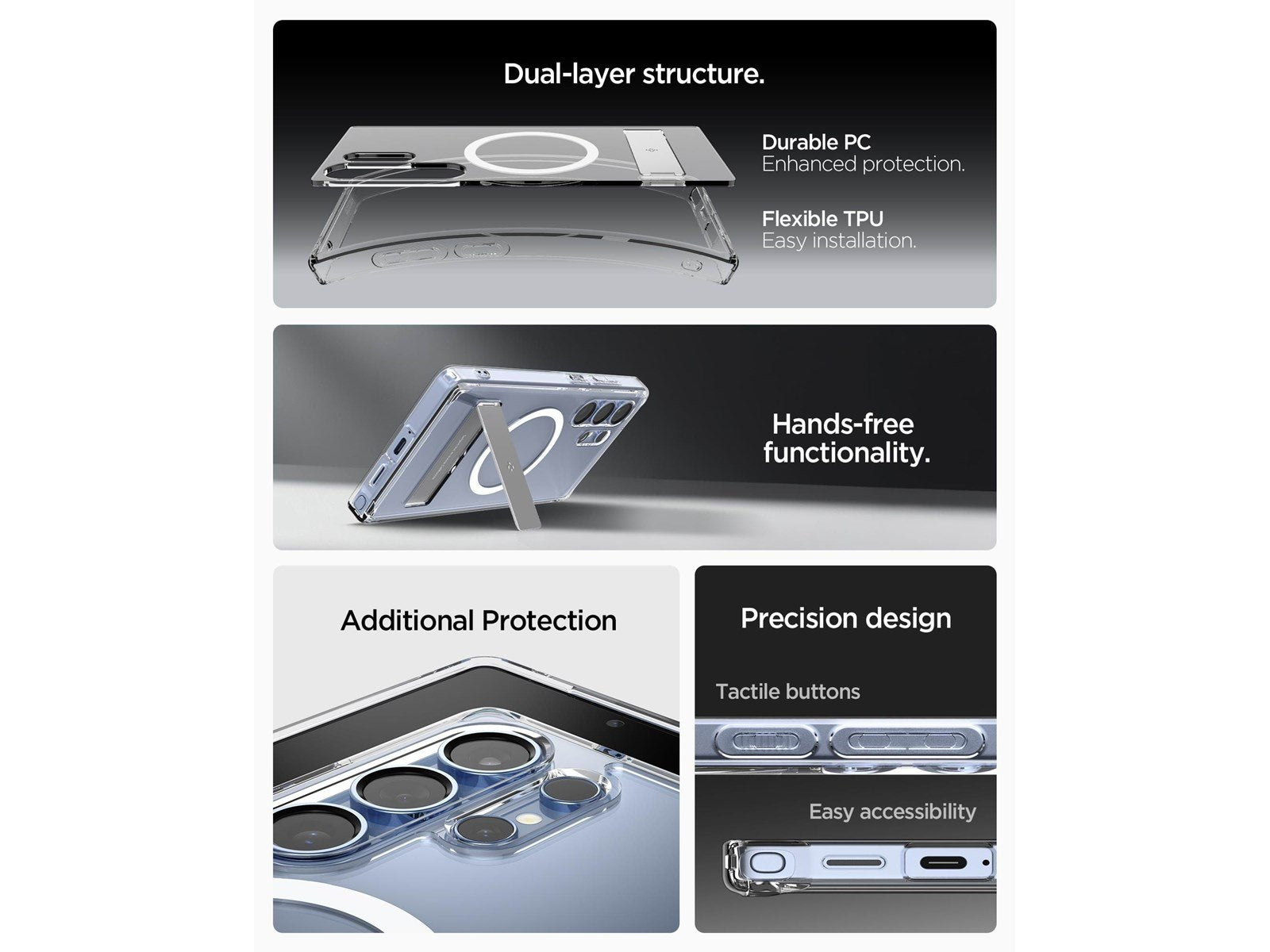 Dual-layer structure.

Durable PC
Enhanced protection.

Flexible TPU
Easy installation.

Hands-free functionality.

Additional Protection

Precision design

Tactile buttons

Easy accessibility