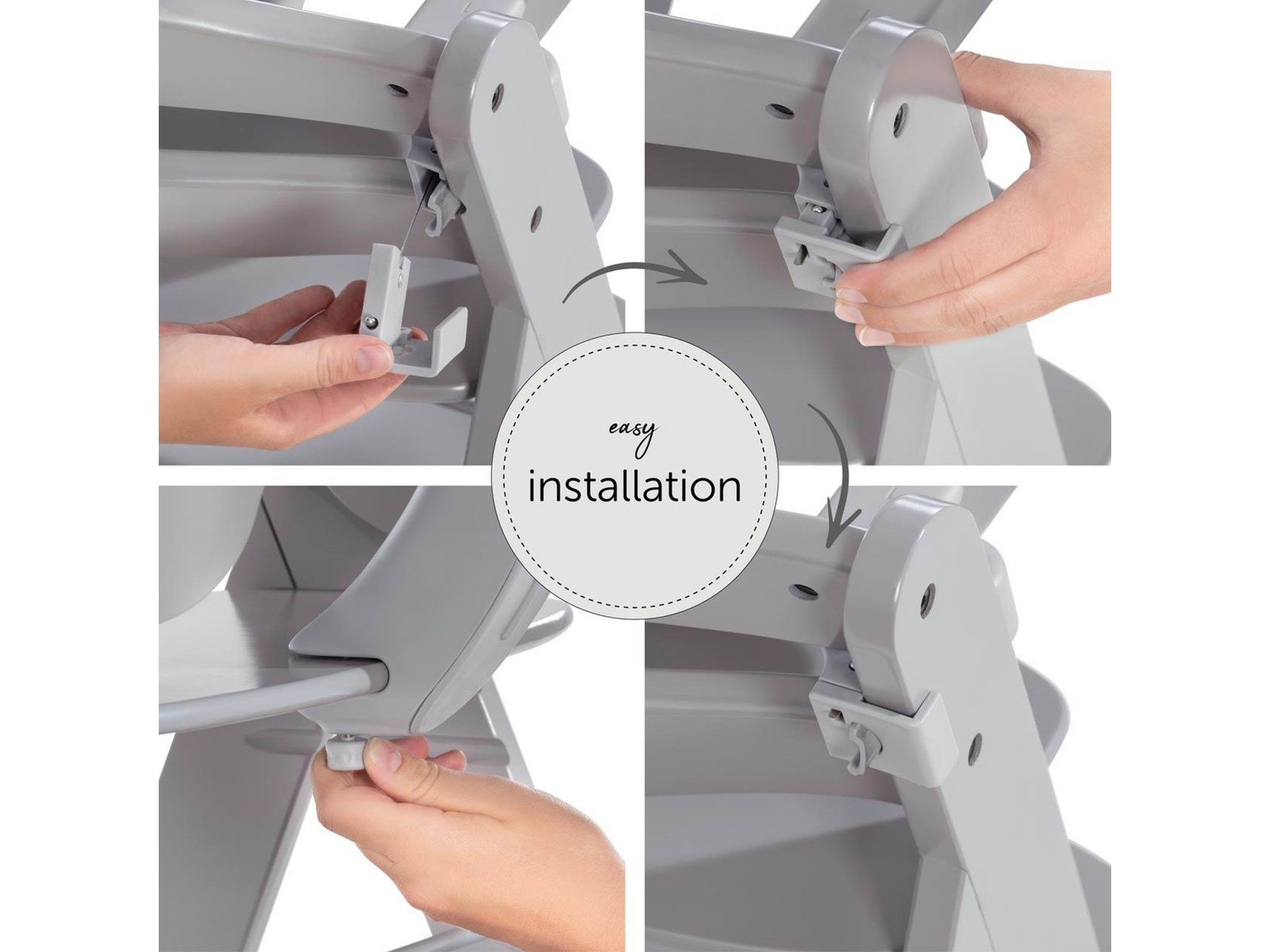 easy
installation