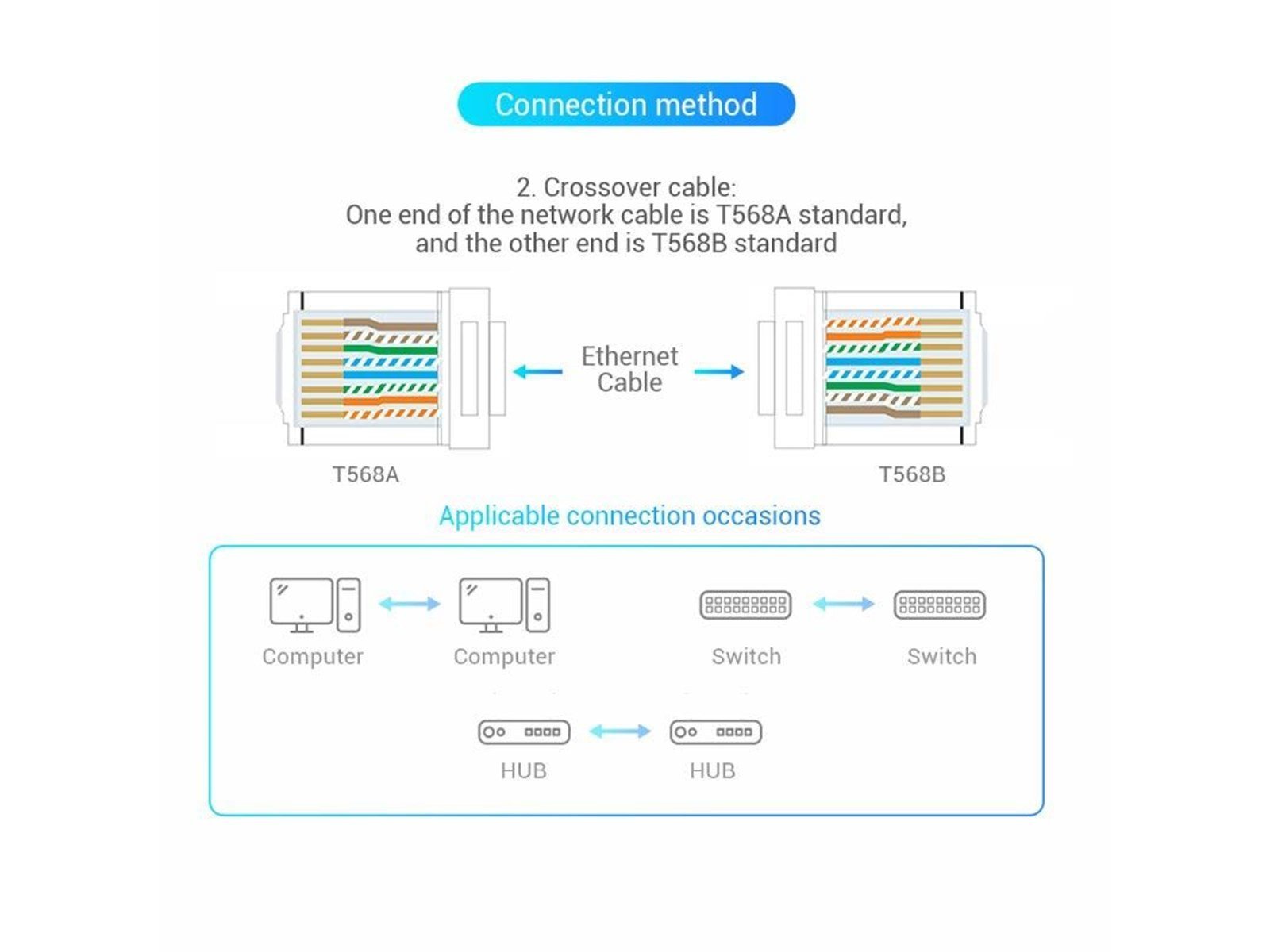 Connection method

2. Crossover cable:
One end of the network cable is T568A standard, and the other end is T568B standard

Ethernet Cable

T568A

T568B

Applicable connection occasions

Computer

Computer

Switch

Switch

HUB

HUB