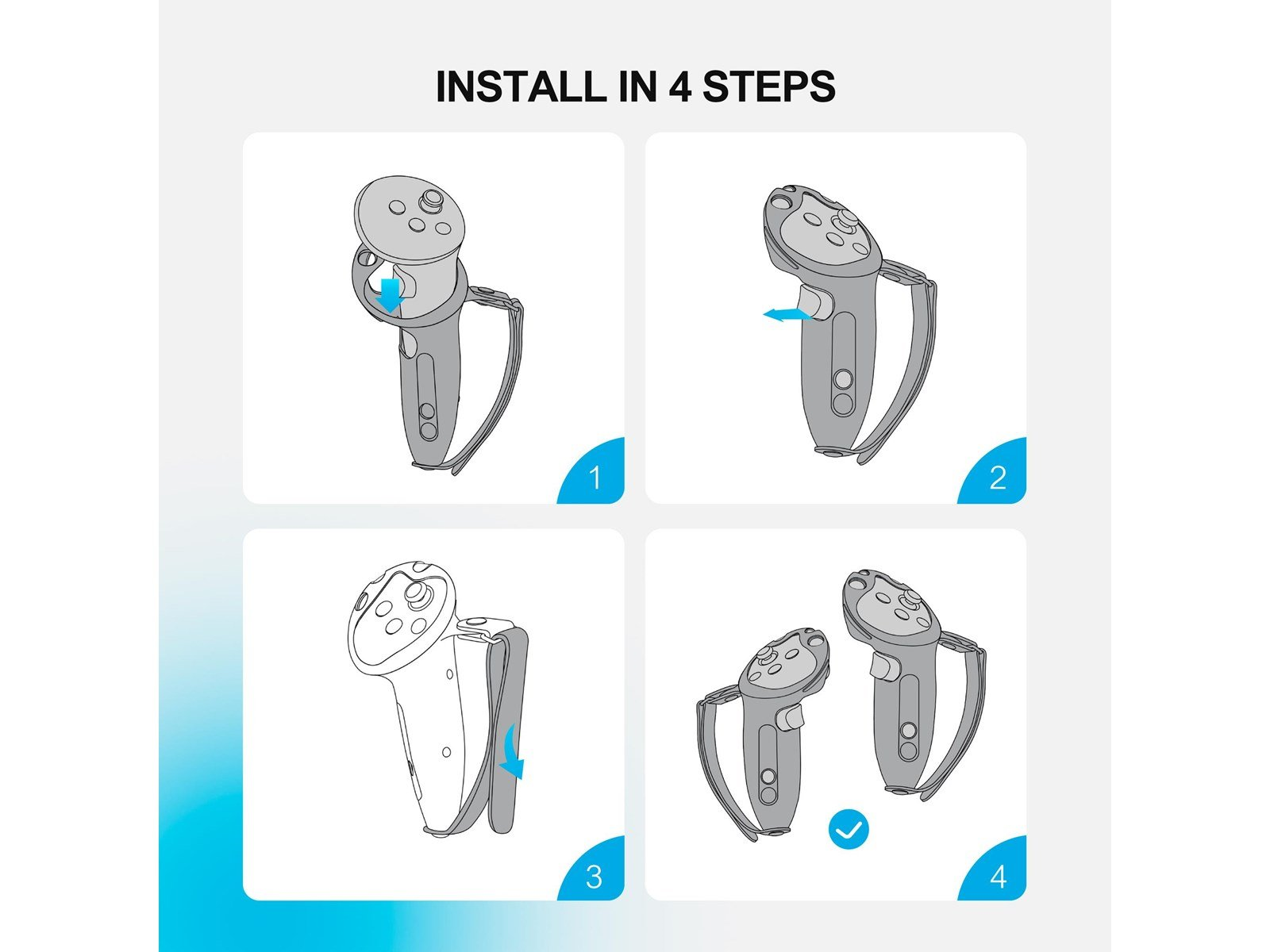 INSTALL IN 4 STEPS

1

2

3

4