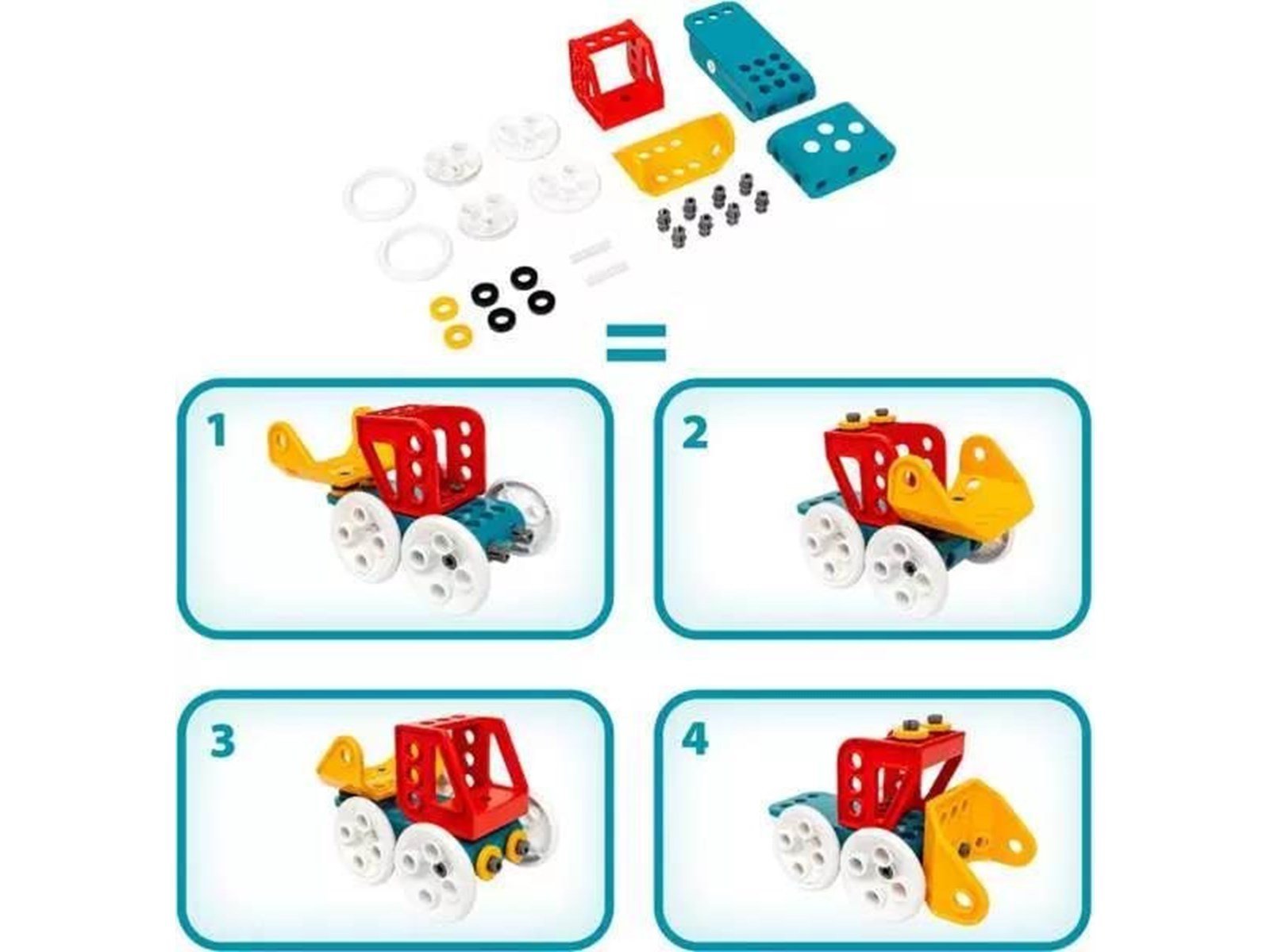 =

1

2

3

4