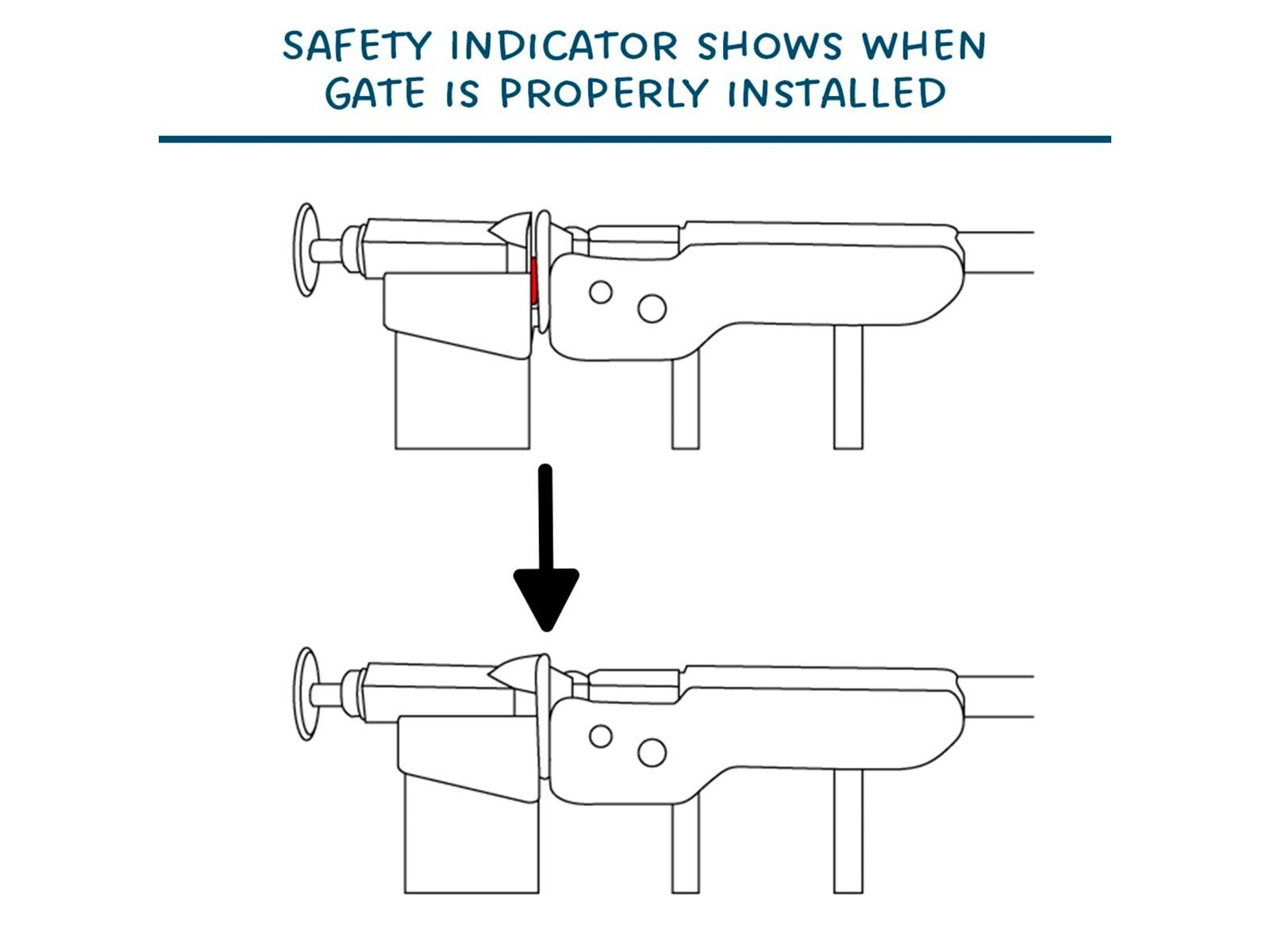 SAFETY INDICATOR SHOWS WHEN GATE IS PROPERLY INSTALLED