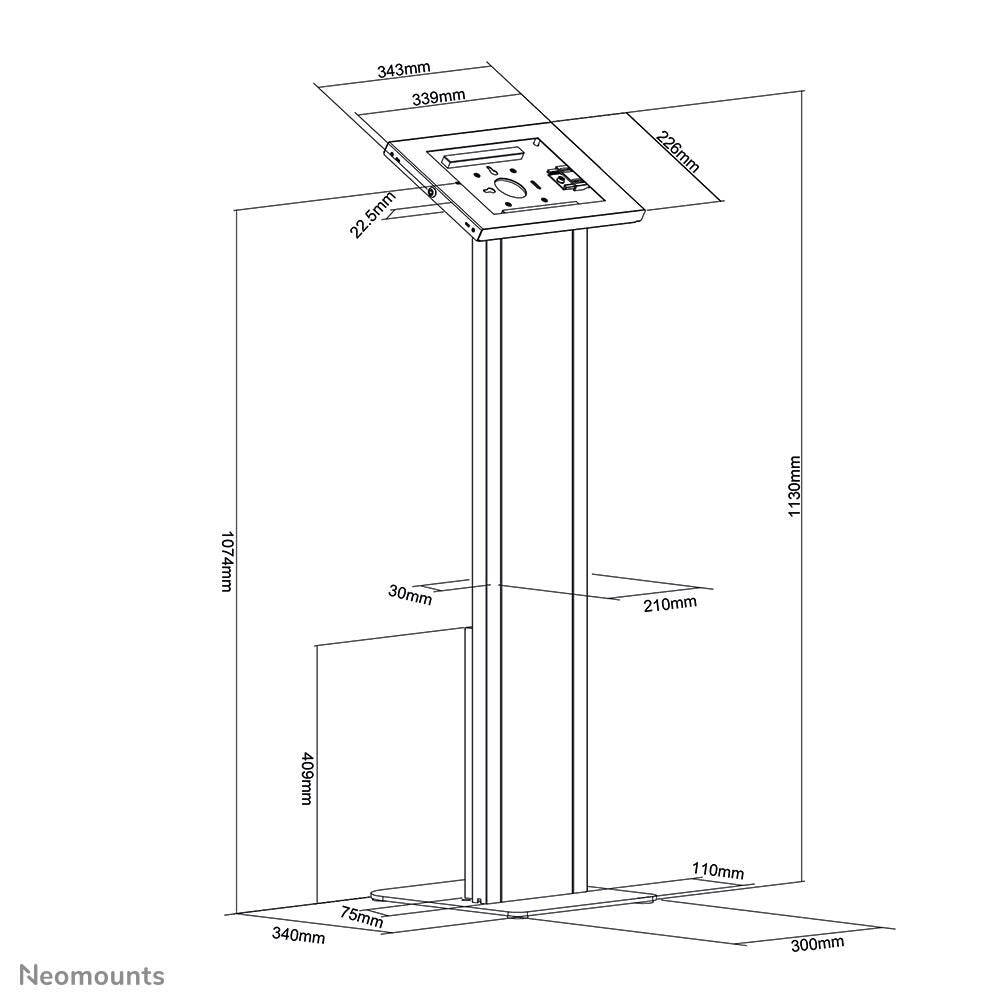 343mm
339mm
226mm
22.5mm
1074mm
1130mm
30mm
210mm
409mm
110mm
75mm
340mm
300mm
Neomounts