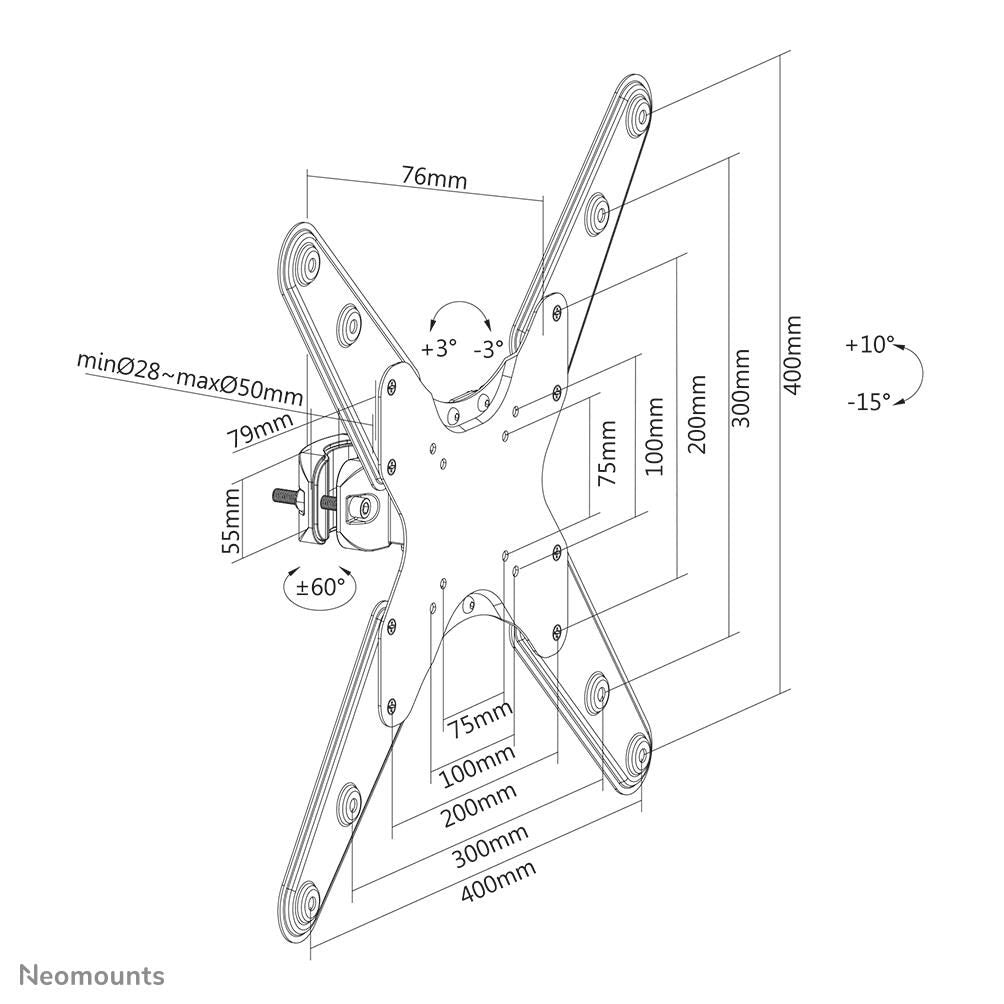 76mm

+3° -3°

minØ28~maxØ50mm

79mm

55mm

±60°

75mm

100mm

200mm

300mm

400mm

+10°

-15°

75mm

100mm

200mm

300mm

400mm

Neomounts