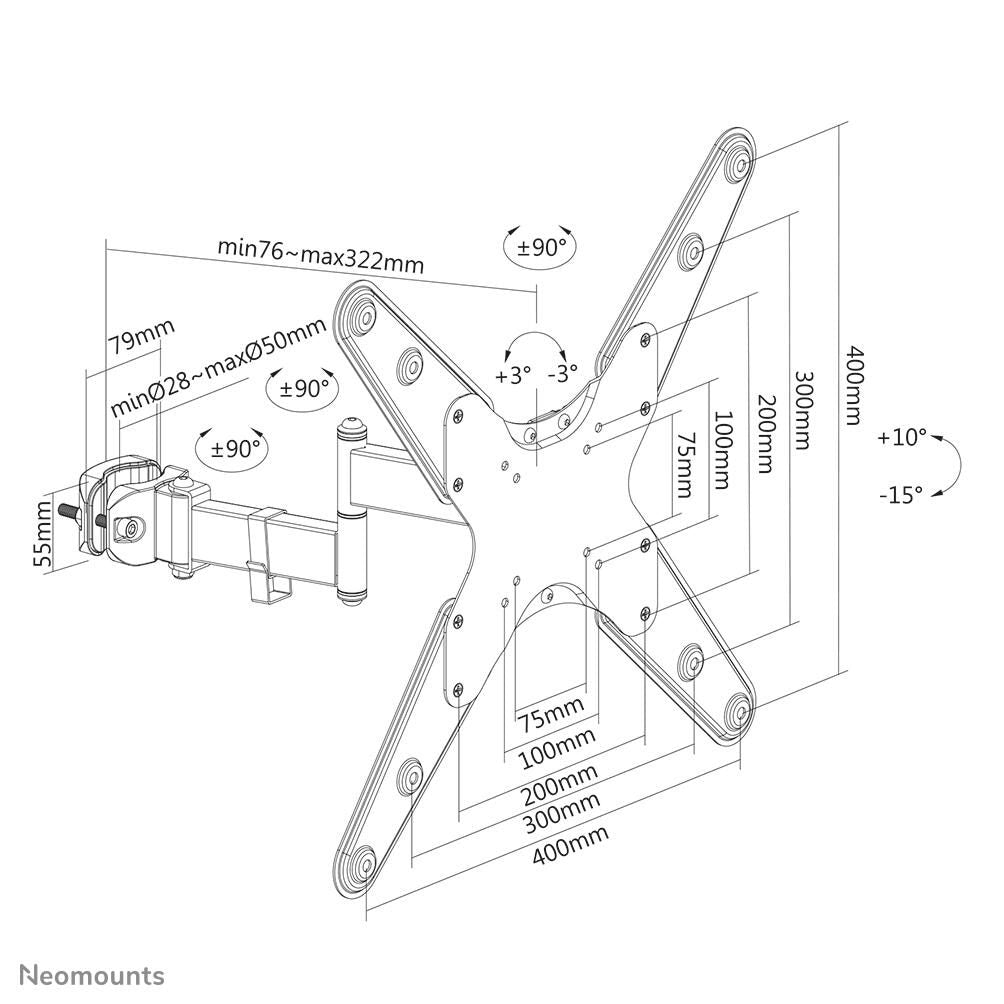 min76~max322mm
±90°
79mm
minØ28~maxØ50mm
±90°
±90°
+3°
-3°
55mm
75mm
100mm
200mm
300mm
400mm
+10°
-15°
75mm
100mm
200mm
300mm
400mm
Neomounts