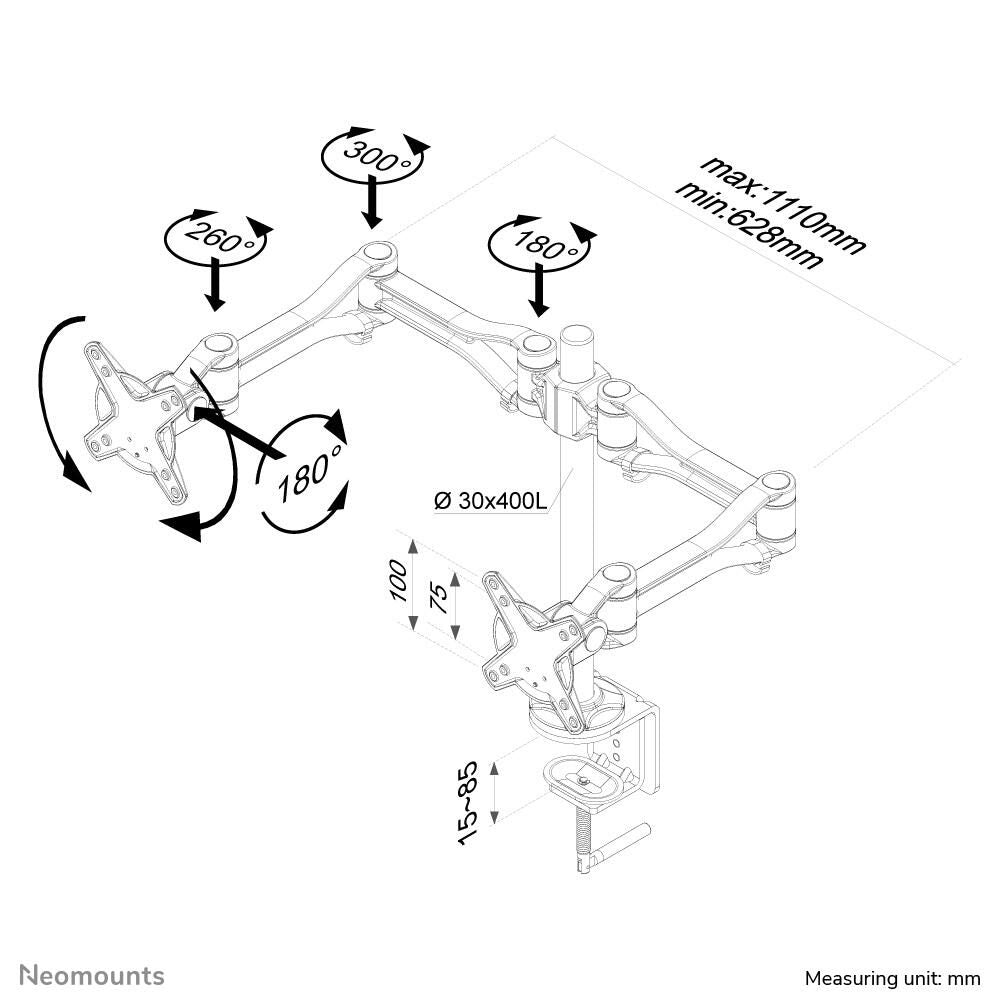 300°
260°
180°
max:1110mm
min:628mm
180°
Ø 30x400L
100
75
15~85
Neomounts
Measuring unit: mm