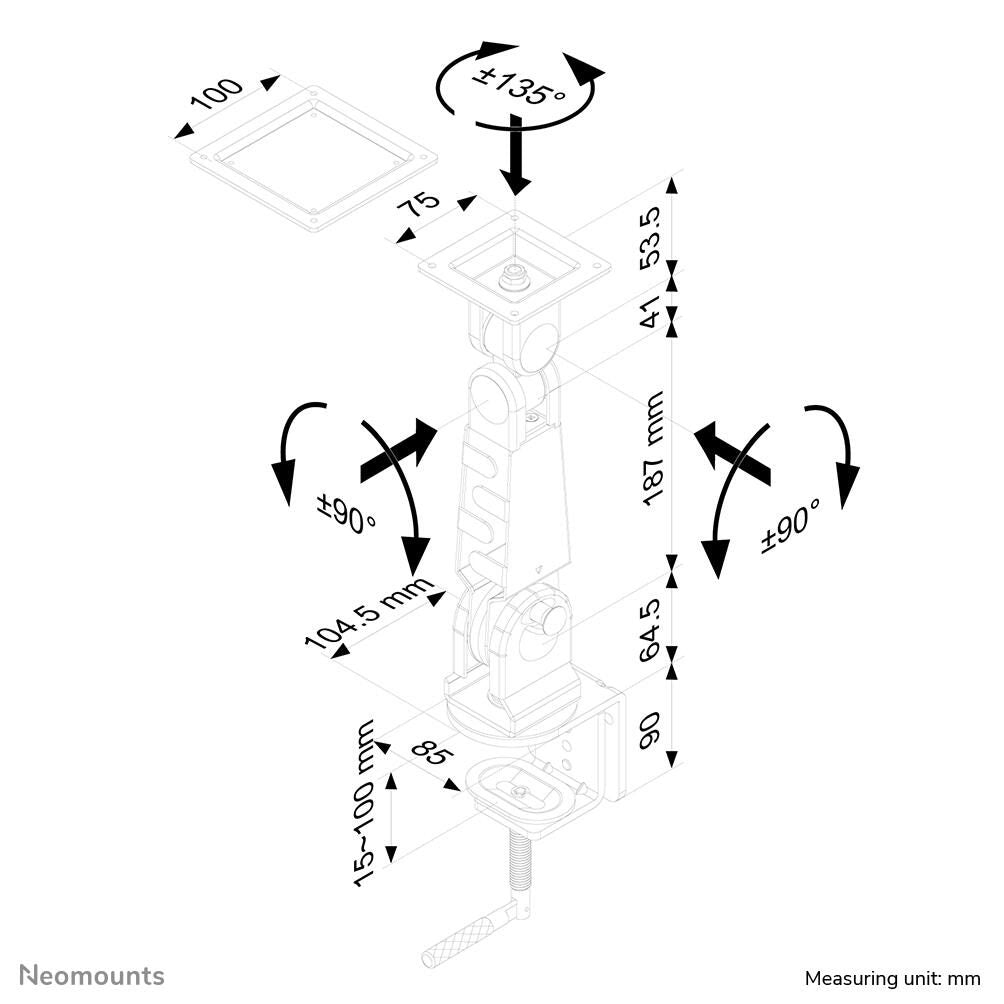 100

±135°

75

53.5

41

187 mm

±90°

±90°

104.5 mm

64.5

90

85

15~100 mm

Neomounts

Measuring unit: mm