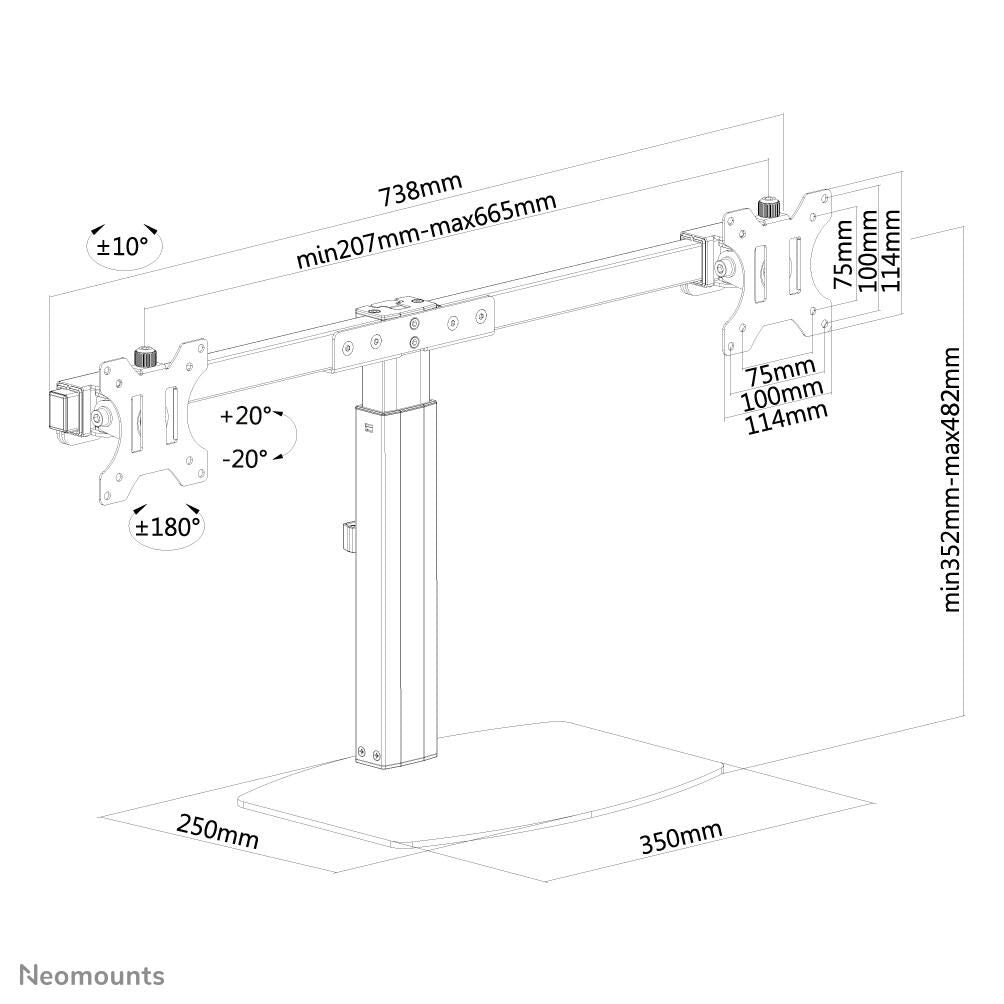 738mm
min207mm-max665mm
±10°
75mm
100mm
114mm
75mm
100mm
114mm
+20°
-20°
±180°
min352mm-max482mm
250mm
350mm
Neomounts