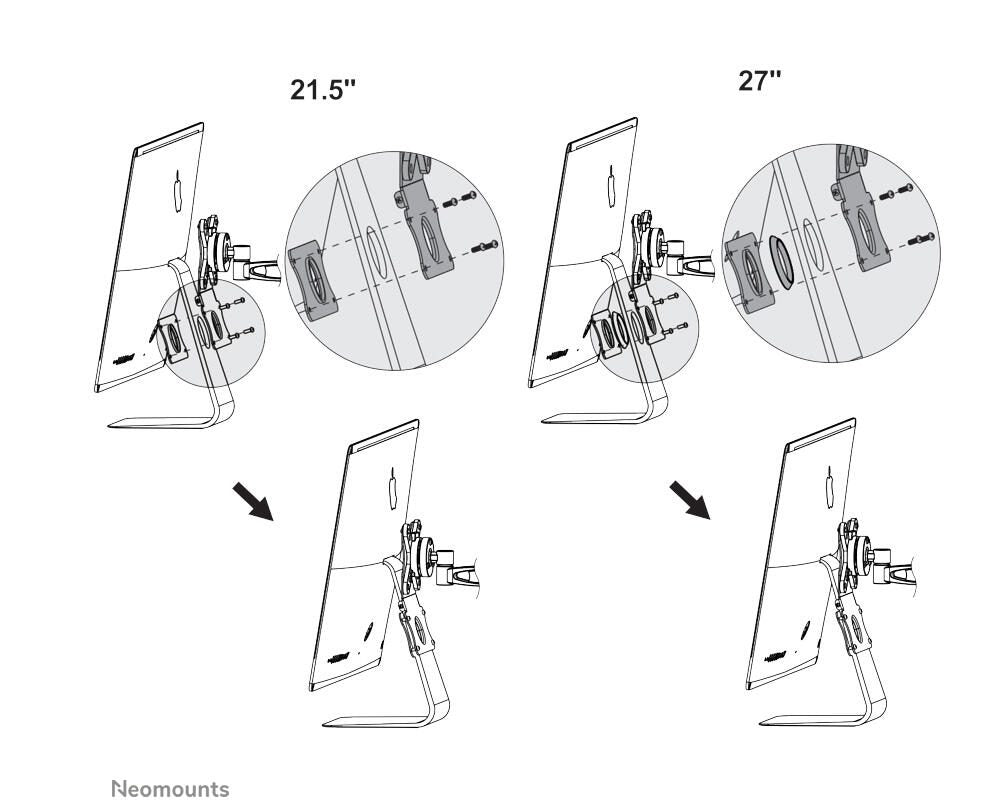 21.5''

27''

Neomounts