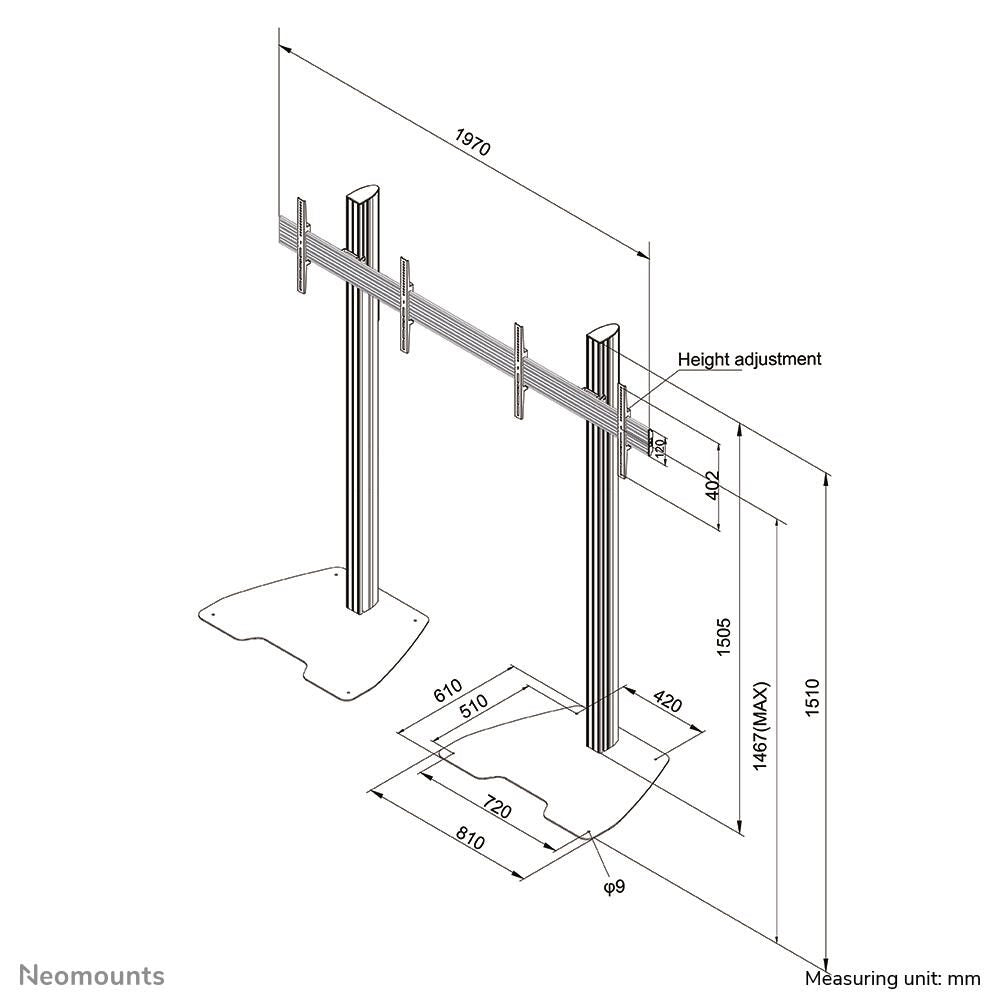 1970

Height adjustment

120

402

1505

1467(MAX)

1510

610

510

420

720

810

φ9

Neomounts

Measuring unit: mm