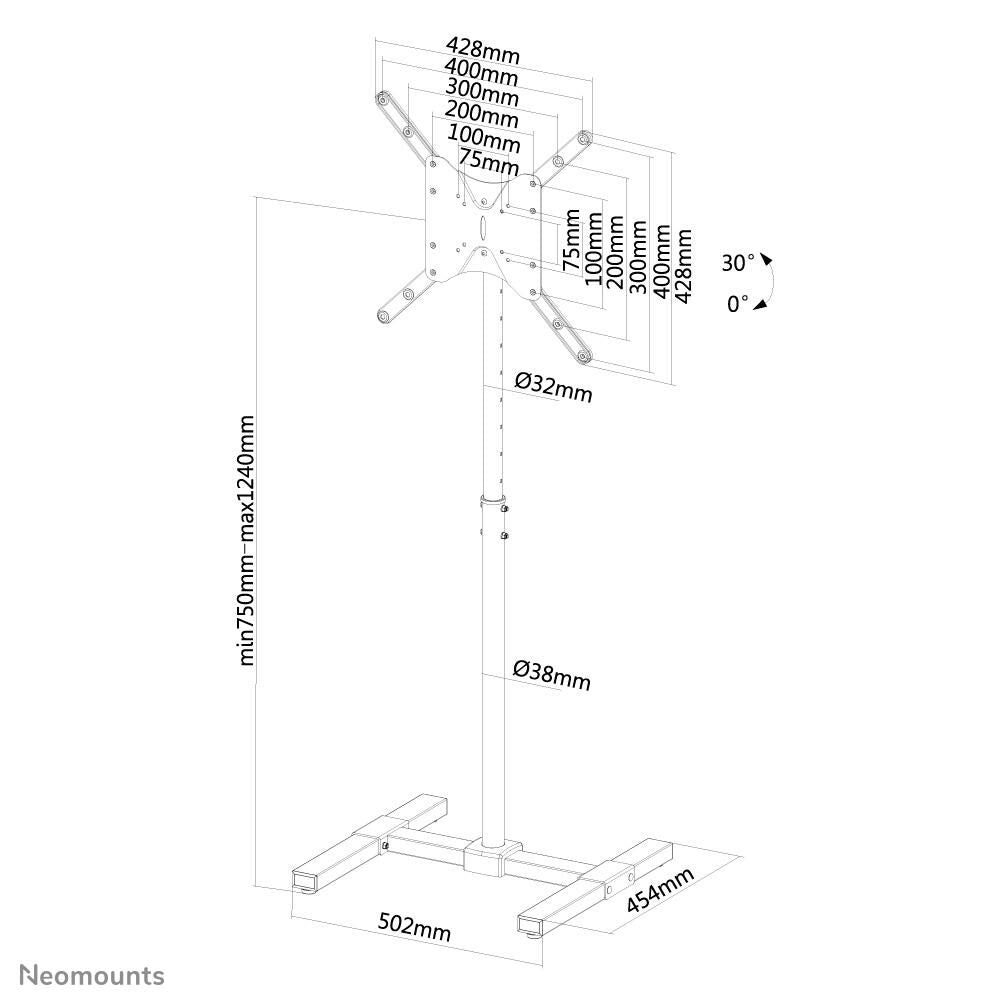 428mm
400mm
300mm
200mm
100mm
75mm

75mm
100mm
200mm
300mm
400mm
428mm

30°
0°

Ø32mm

min750mm-max1240mm

Ø38mm

502mm
454mm

Neomounts