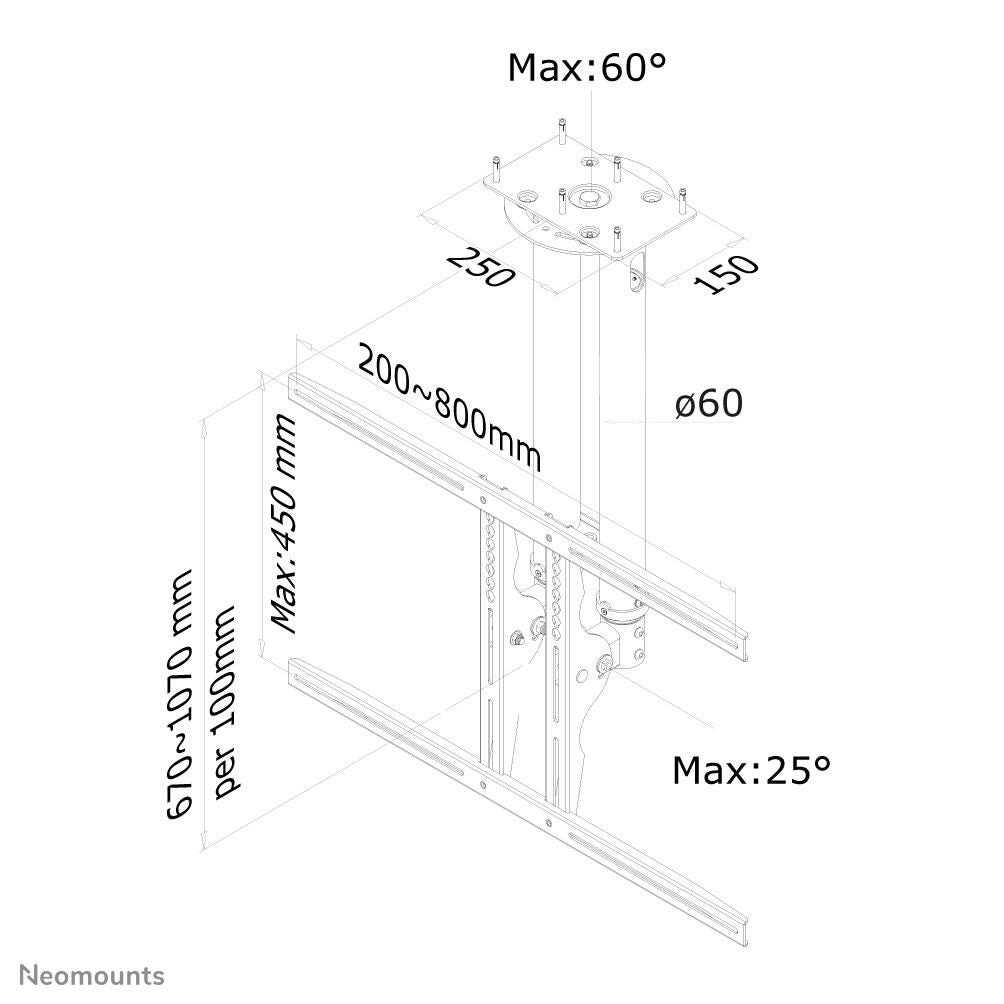 Max:60°

250

150

200~800mm

ø60

Max:450 mm

670~1070 mm
per 100mm

Max:25°

Neomounts