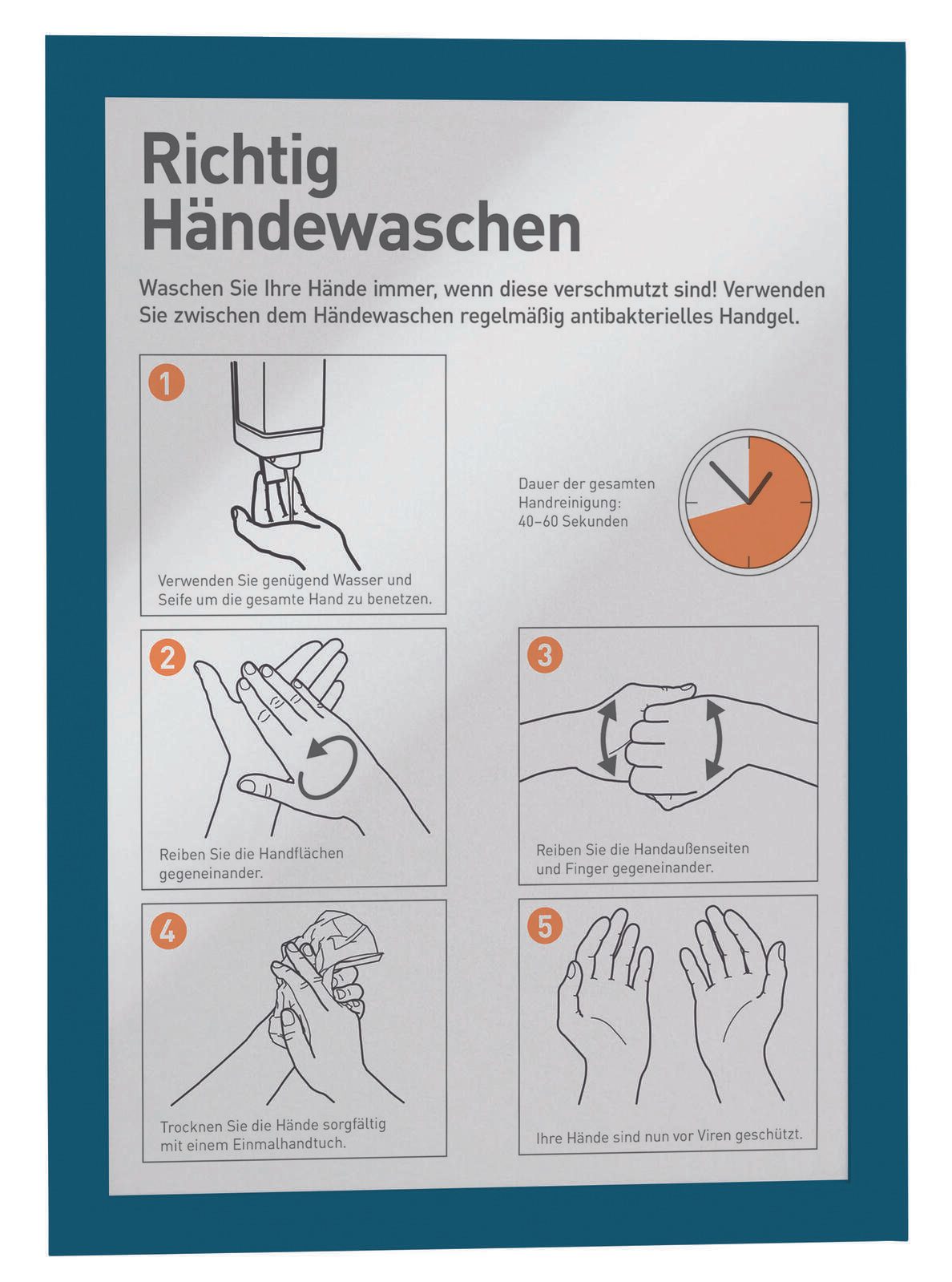 Richtig Händewaschen

Waschen Sie Ihre Hände immer, wenn diese verschmutzt sind! Verwenden Sie zwischen dem Händewaschen regelmäßig antibakterielles Handgel.

1

Verwenden Sie genügend Wasser und Seife um die gesamte Hand zu benetzen.

Dauer der gesamten Handreinigung: 40–60 Sekunden

2

Reiben Sie die Handflächen gegeneinander.

3

Reiben Sie die Handaußenseiten und Finger gegeneinander.

4

Trocknen Sie die Hände sorgfältig mit einem Einmalhandtuch.

5

Ihre Hände sind nun vor Viren geschützt.