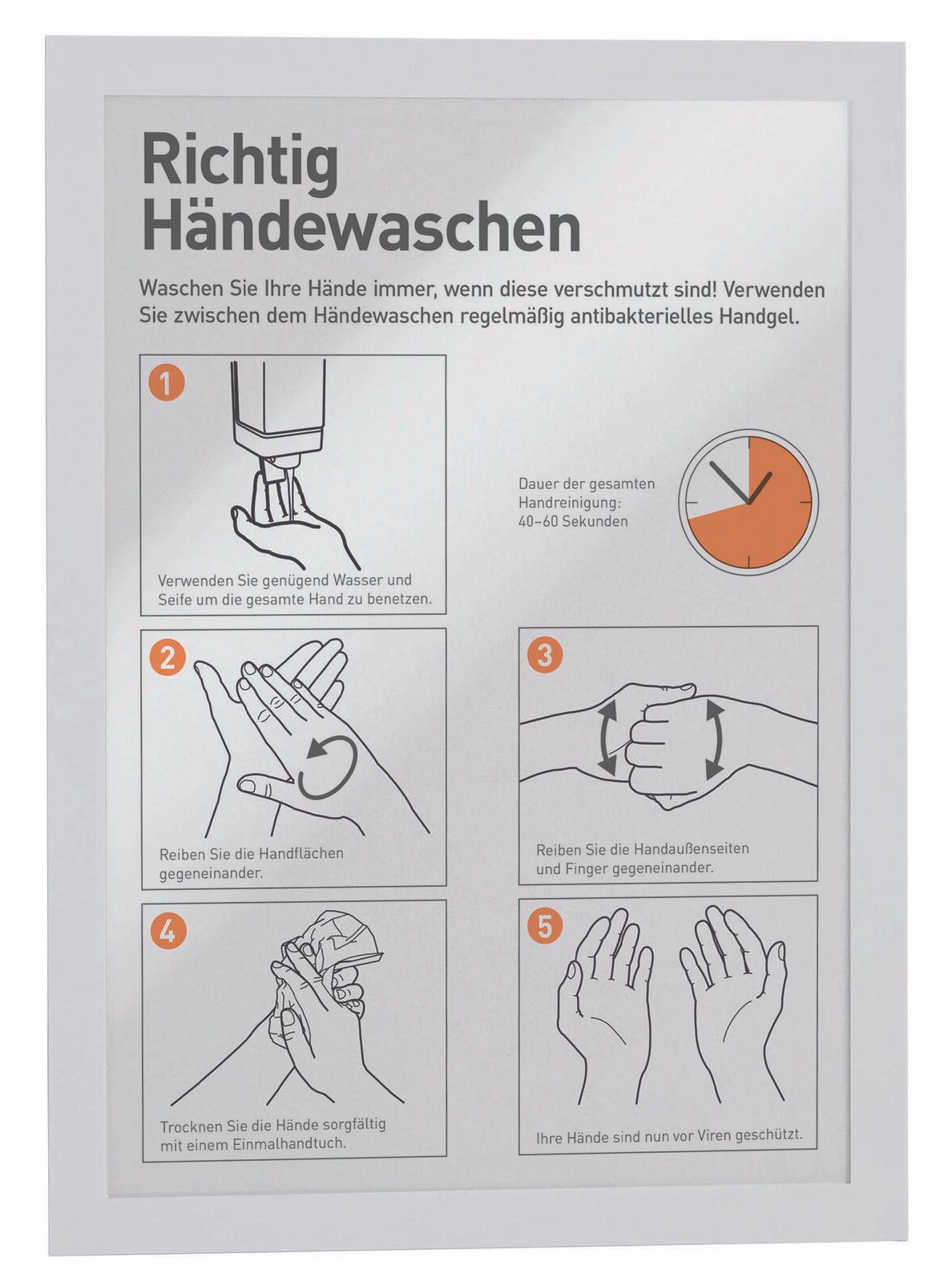 Richtig Händewaschen

Waschen Sie Ihre Hände immer, wenn diese verschmutzt sind! Verwenden Sie zwischen dem Händewaschen regelmäßig antibakterielles Handgel.

1

Verwenden Sie genügend Wasser und Seife um die gesamte Hand zu benetzen.

Dauer der gesamten Handreinigung: 40–60 Sekunden

2

Reiben Sie die Handflächen gegeneinander.

3

Reiben Sie die Handaußenseiten und Finger gegeneinander.

4

Trocknen Sie die Hände sorgfältig mit einem Einmalhandtuch.

5

Ihre Hände sind nun vor Viren geschützt.