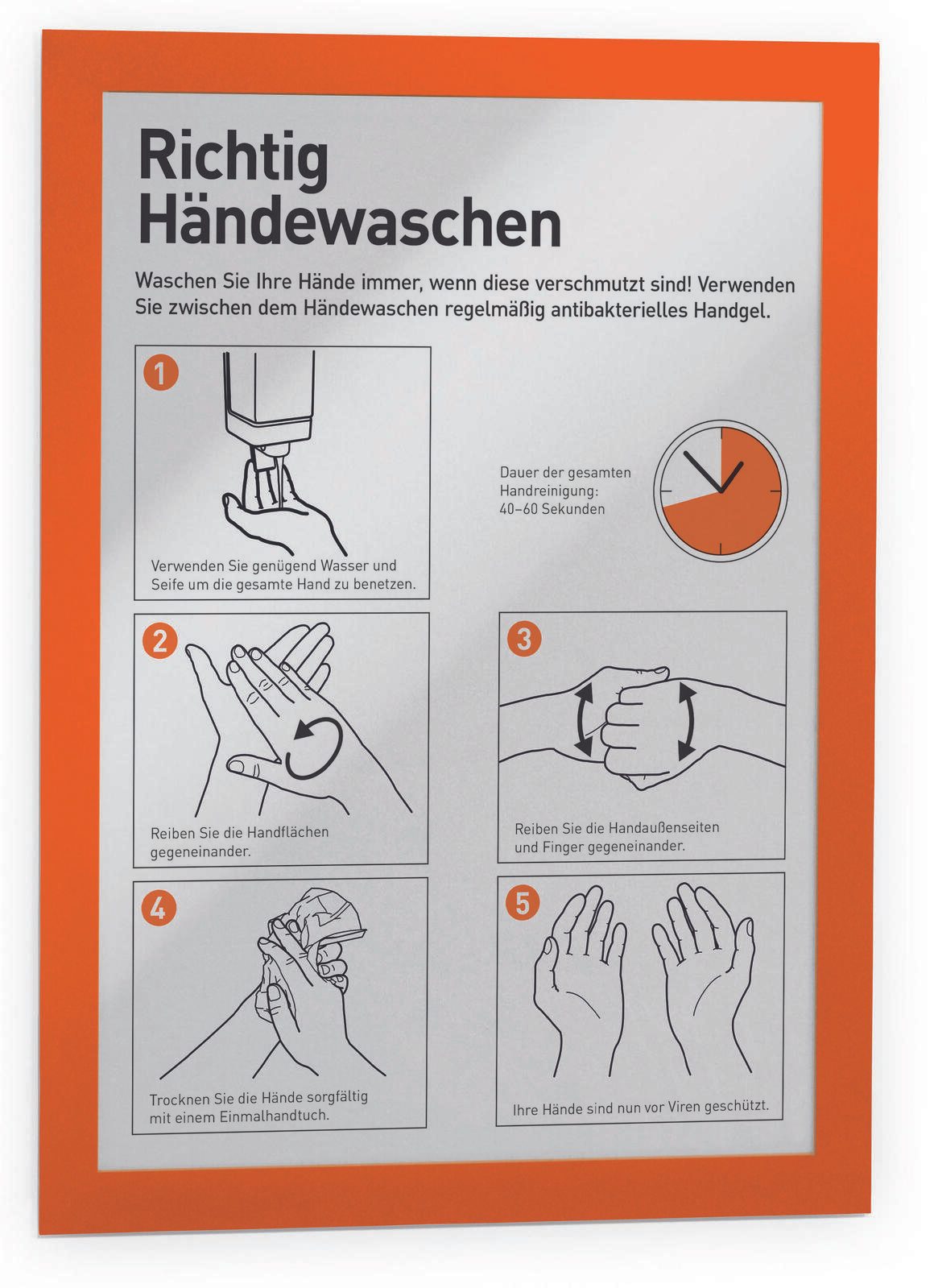 Richtig
Händewaschen

Waschen Sie Ihre Hände immer, wenn diese verschmutzt sind! Verwenden Sie zwischen dem Händewaschen regelmäßig antibakterielles Handgel.

1

Verwenden Sie genügend Wasser und Seife um die gesamte Hand zu benetzen.

Dauer der gesamten Handreinigung: 40–60 Sekunden

2

Reiben Sie die Handflächen gegeneinander.

3

Reiben Sie die Handaußenseiten und Finger gegeneinander.

4

Trocknen Sie die Hände sorgfältig mit einem Einmalhandtuch.

5

Ihre Hände sind nun vor Viren geschützt.