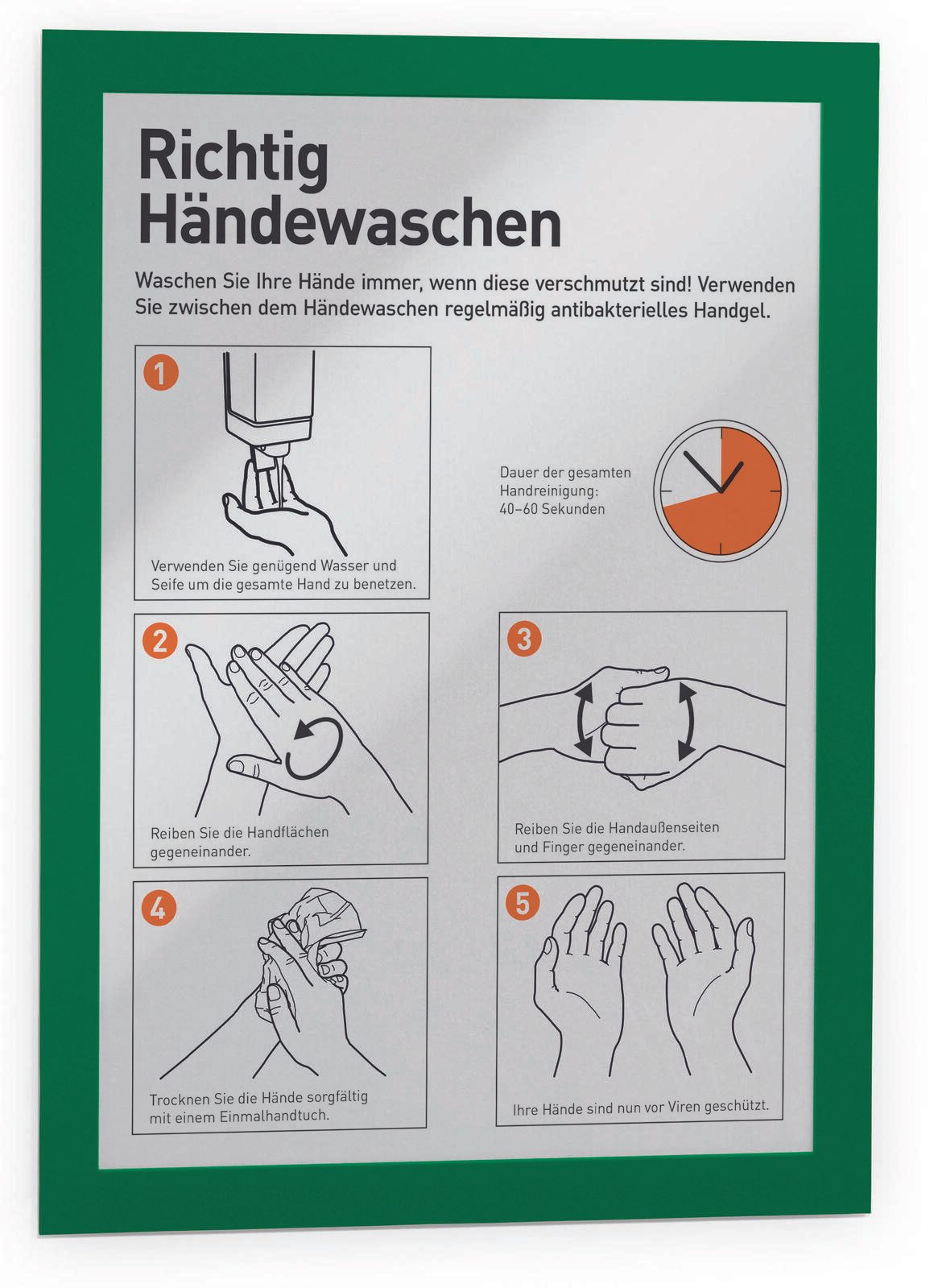 Richtig Händewaschen

Waschen Sie Ihre Hände immer, wenn diese verschmutzt sind! Verwenden Sie zwischen dem Händewaschen regelmäßig antibakterielles Handgel.

1

Verwenden Sie genügend Wasser und Seife um die gesamte Hand zu benetzen.

Dauer der gesamten Handreinigung: 40–60 Sekunden

2

Reiben Sie die Handflächen gegeneinander.

3

Reiben Sie die Handaußenseiten und Finger gegeneinander.

4

Trocknen Sie die Hände sorgfältig mit einem Einmalhandtuch.

5

Ihre Hände sind nun vor Viren geschützt.