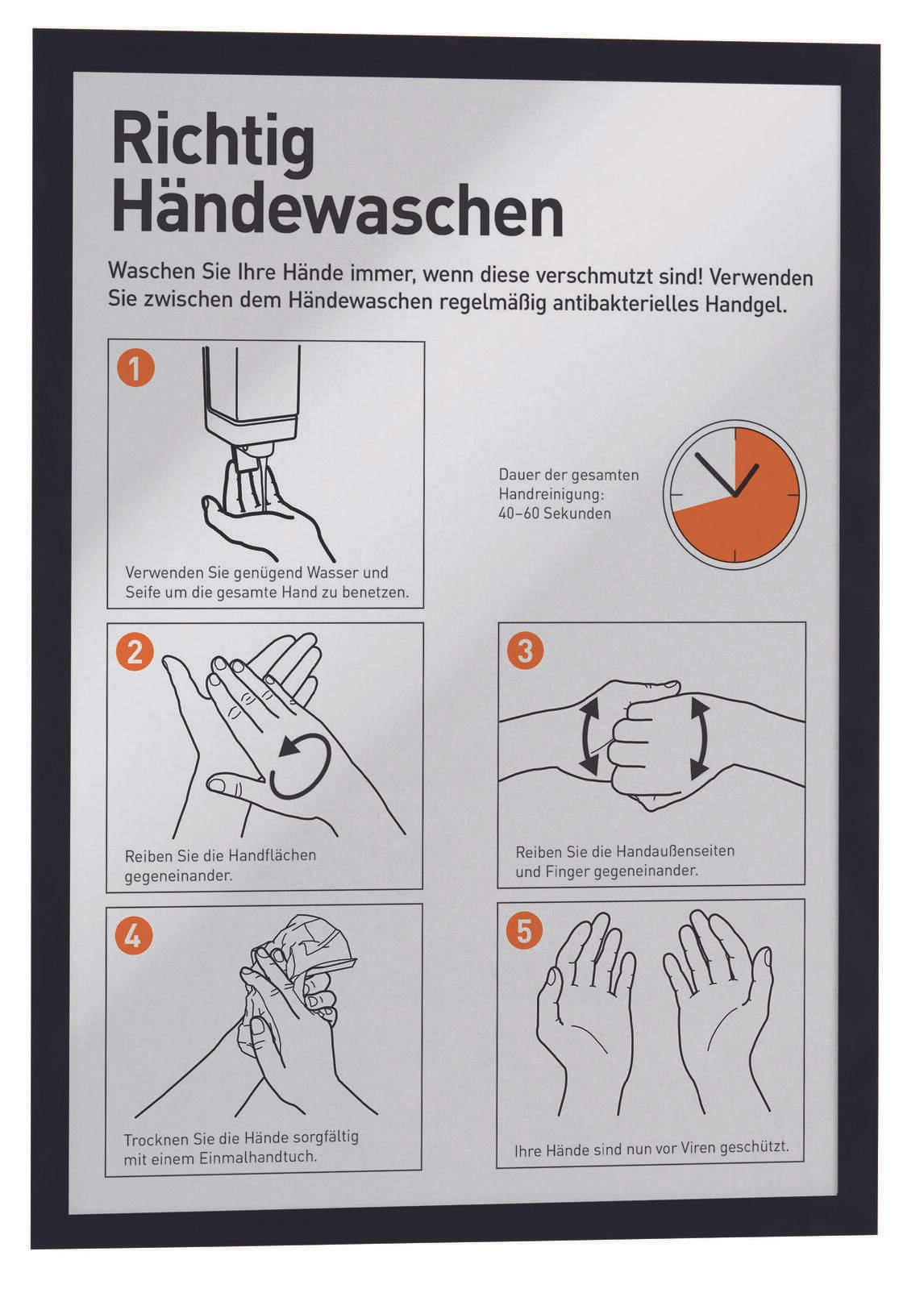 Richtig Händewaschen

Waschen Sie Ihre Hände immer, wenn diese verschmutzt sind! Verwenden Sie zwischen dem Händewaschen regelmäßig antibakterielles Handgel.

1

Verwenden Sie genügend Wasser und Seife um die gesamte Hand zu benetzen.

Dauer der gesamten Handreinigung: 40–60 Sekunden

2

Reiben Sie die Handflächen gegeneinander.

3

Reiben Sie die Handaußenseiten und Finger gegeneinander.

4

Trocknen Sie die Hände sorgfältig mit einem Einmalhandtuch.

5

Ihre Hände sind nun vor Viren geschützt.