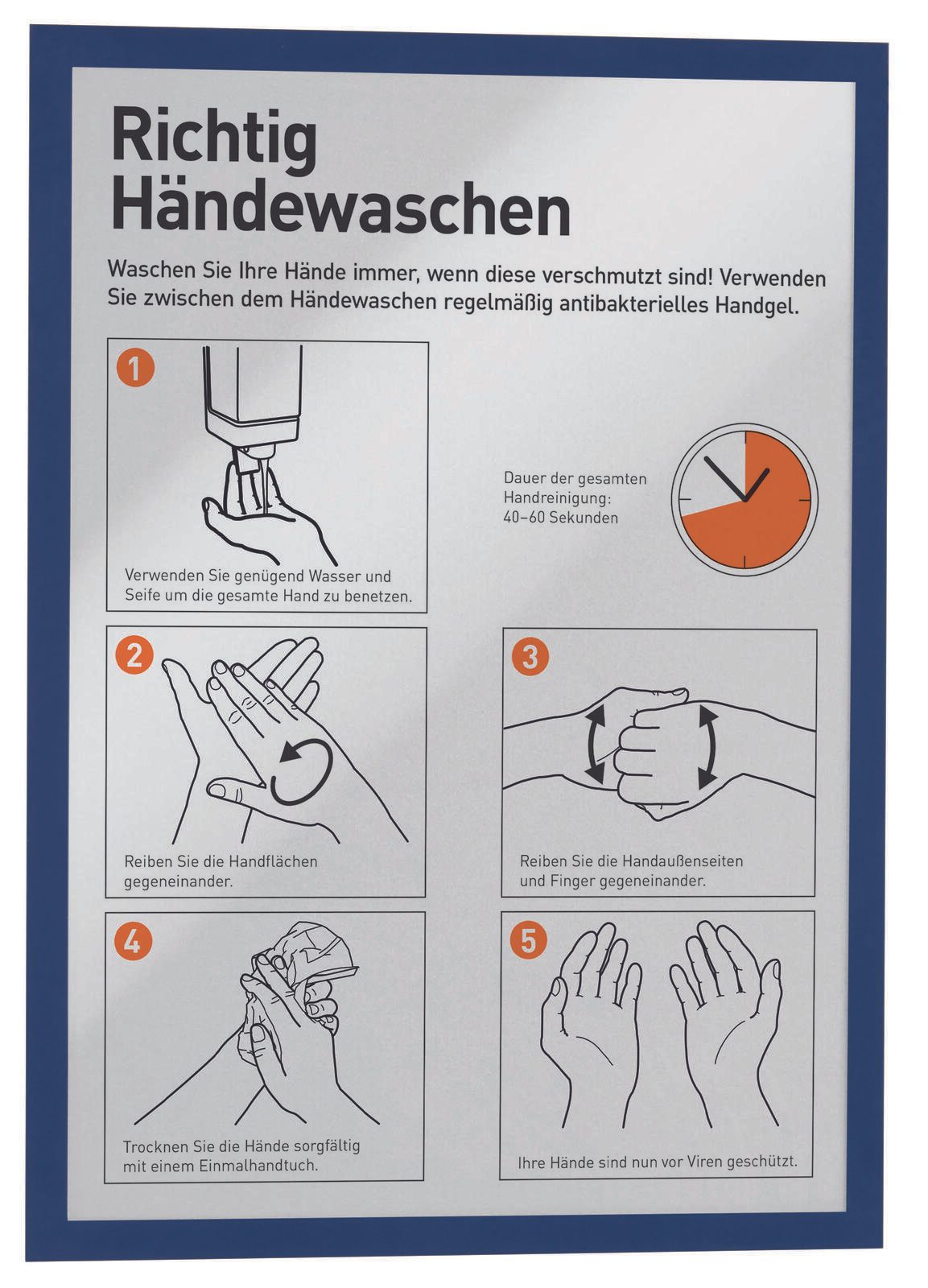 Richtig Händewaschen

Waschen Sie Ihre Hände immer, wenn diese verschmutzt sind! Verwenden Sie zwischen dem Händewaschen regelmäßig antibakterielles Handgel.

1

Verwenden Sie genügend Wasser und Seife um die gesamte Hand zu benetzen.

Dauer der gesamten Handreinigung: 40–60 Sekunden

2

Reiben Sie die Handflächen gegeneinander.

3

Reiben Sie die Handaußenseiten und Finger gegeneinander.

4

Trocknen Sie die Hände sorgfältig mit einem Einmalhandtuch.

5

Ihre Hände sind nun vor Viren geschützt.