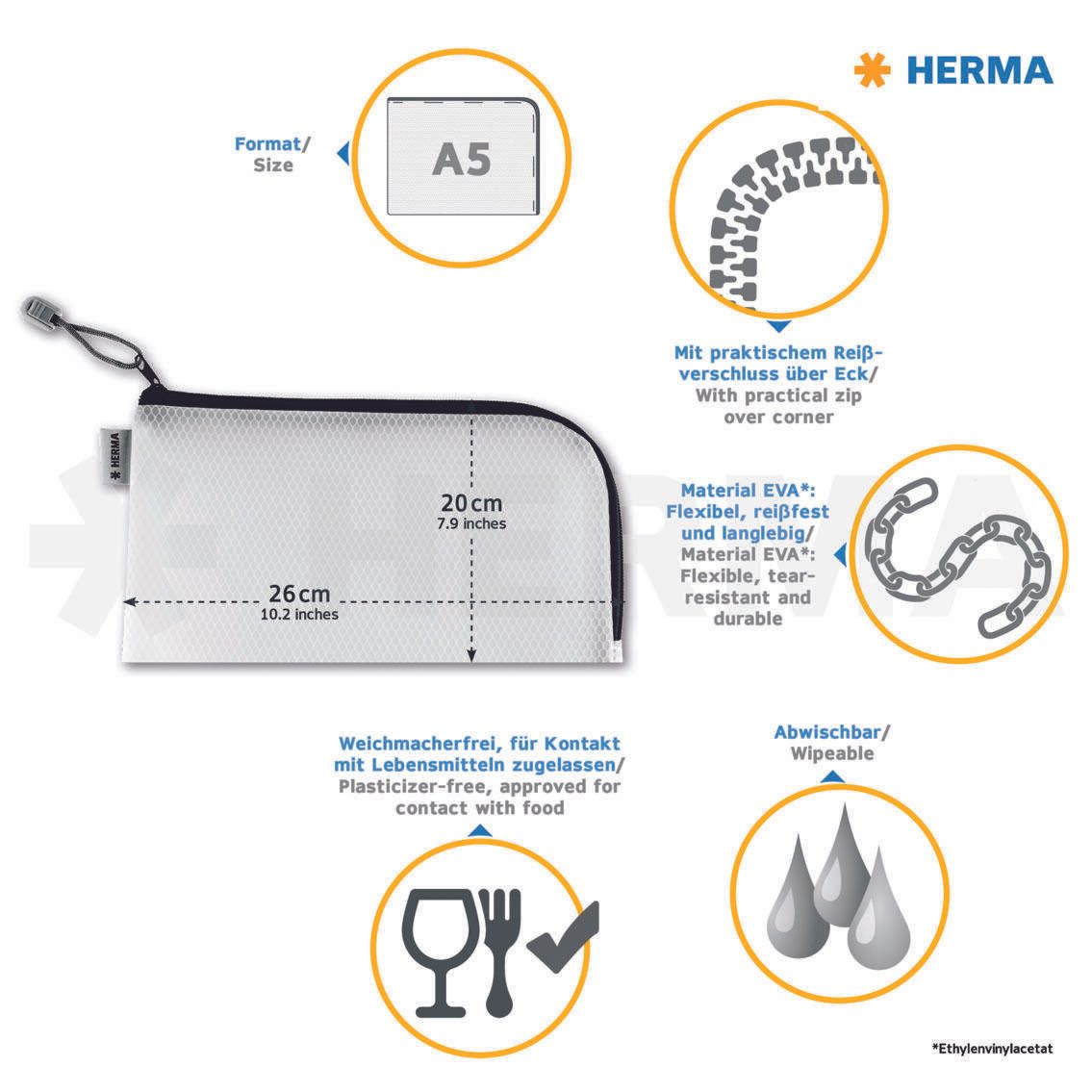 HERMA

Format/
Size

A5

Mit praktischem Reißverschluss über Eck/
With practical zip over corner

HERMA

20 cm
7.9 inches

26 cm
10.2 inches

Material EVA*:
Flexibel, reißfest und langlebig/
Material EVA*:
Flexible, tear-resistant and durable

Weichmacherfrei, für Kontakt mit Lebensmitteln zugelassen/
Plasticizer-free, approved for contact with food

Abwischbar/
Wipeable

*Ethylenvinylacetat