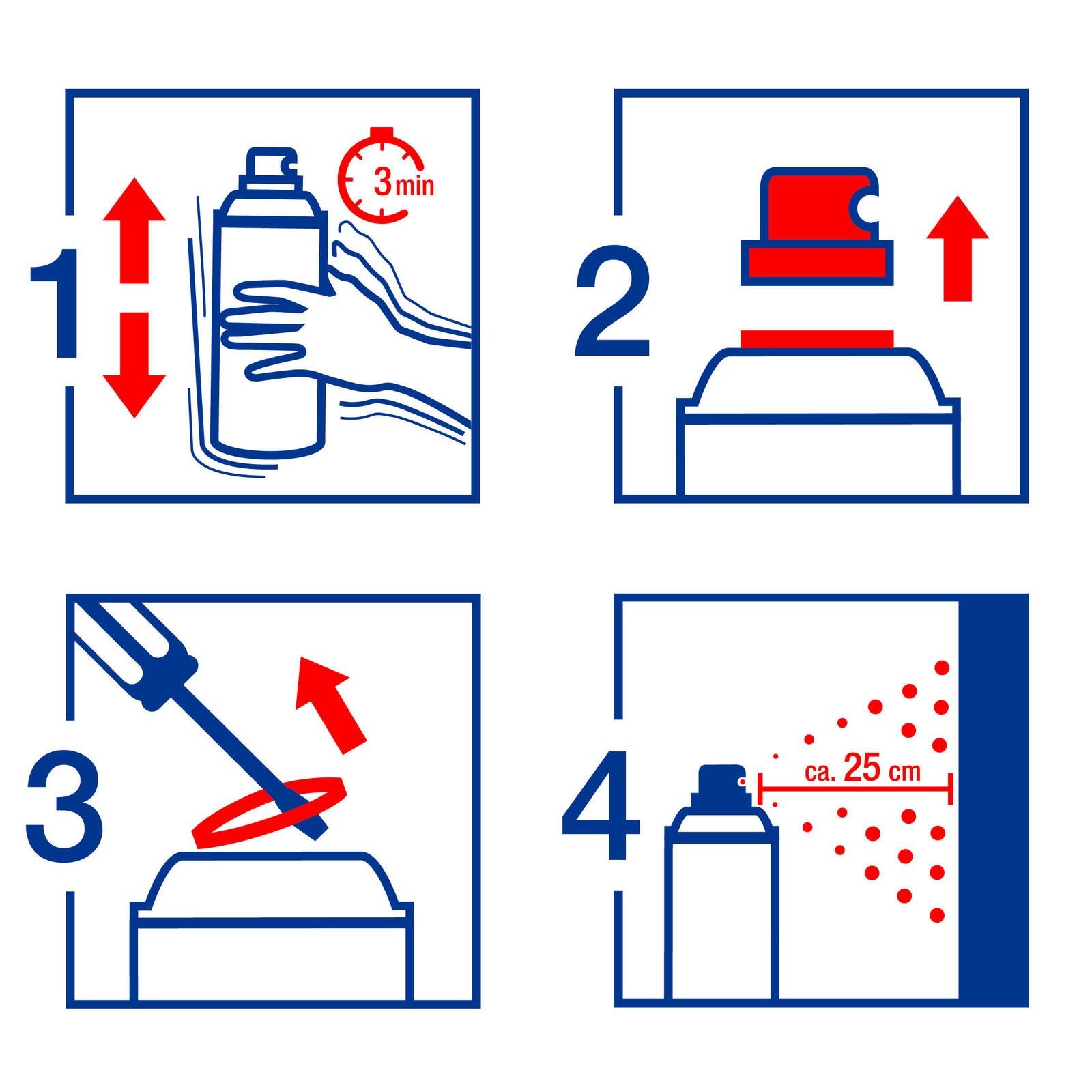 1

3 min

2

3

4

ca. 25 cm