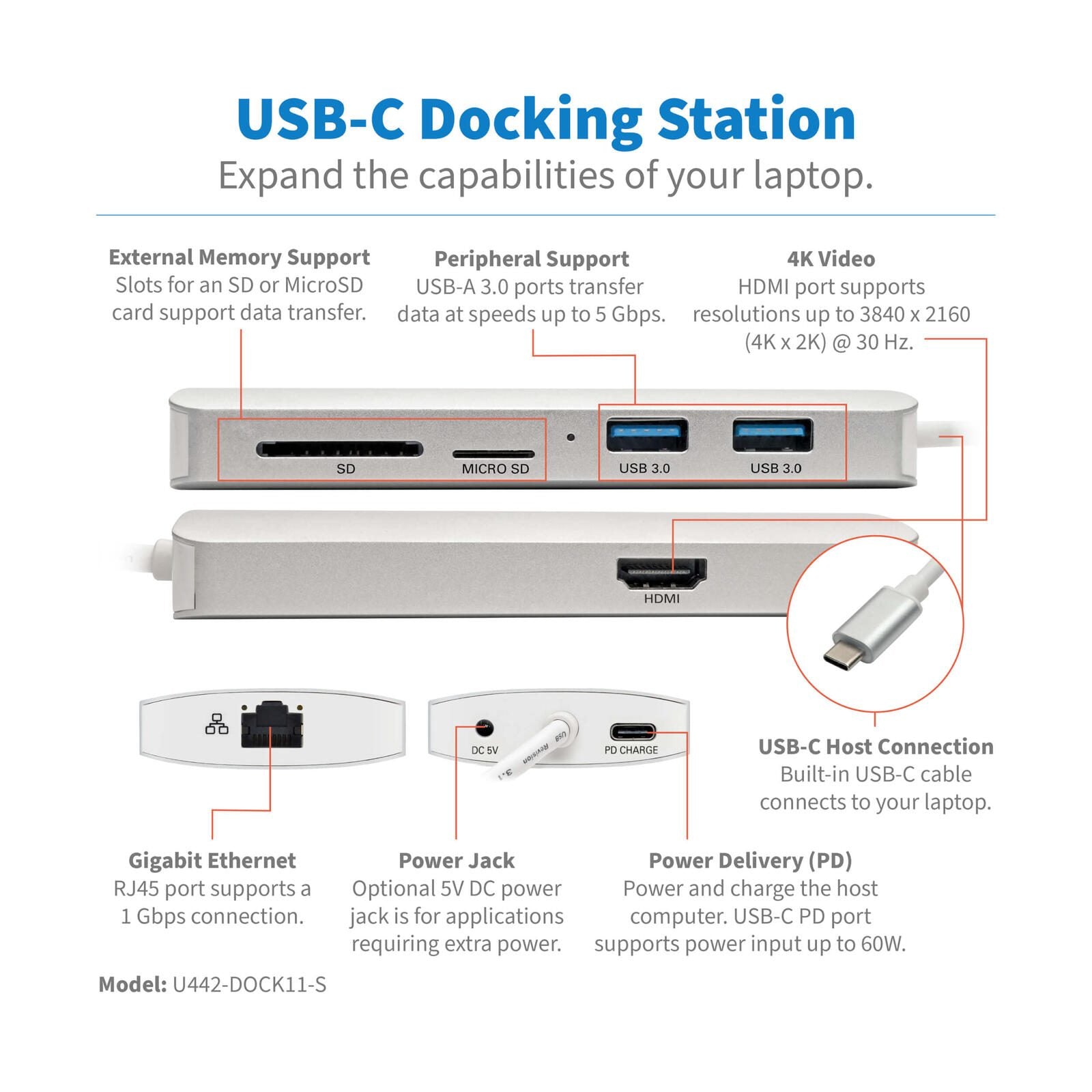 USB-C Docking Station

Expand the capabilities of your laptop.

External Memory Support
Slots for an SD or MicroSD card support data transfer.

Peripheral Support
USB-A 3.0 ports transfer data at speeds up to 5 Gbps.

4K Video
HDMI port supports resolutions up to 3840 x 2160 (4K x 2K) @ 30 Hz.

SD

MICRO SD

USB 3.0

USB 3.0

HDMI

DC 5V

USB Revision 3.1

PD CHARGE

USB-C Host Connection
Built-in USB-C cable connects to your laptop.

Gigabit Ethernet
RJ45 port supports a 1 Gbps connection.

Power Jack
Optional 5V DC power jack is for applications requiring extra power.

Power Delivery (PD)
Power and charge the host computer. USB-C PD port supports power input up to 60W.

Model: U442-DOCK11-S