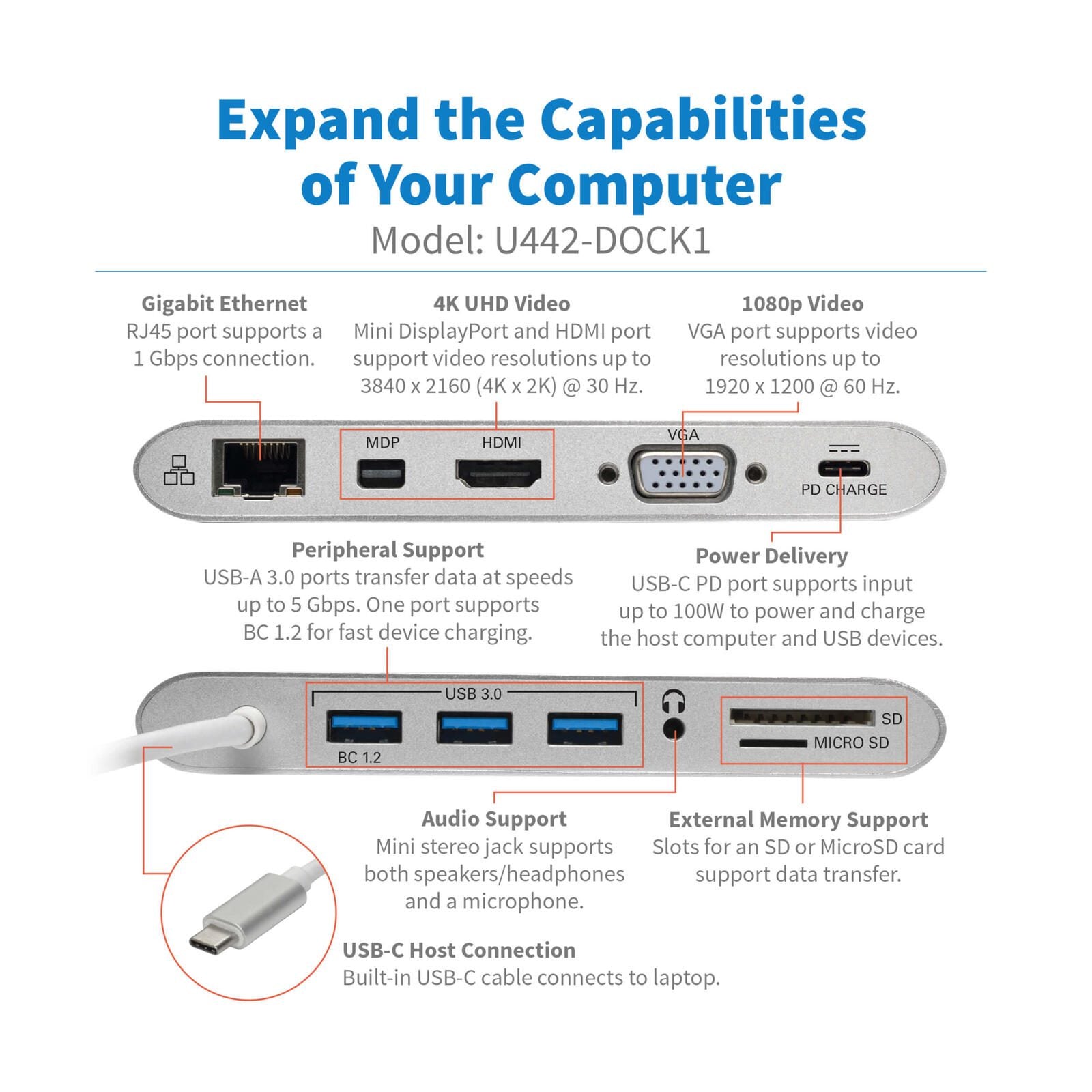 Expand the Capabilities of Your Computer

Model: U442-DOCK1

Gigabit Ethernet
RJ45 port supports a 1 Gbps connection.

4K UHD Video
Mini DisplayPort and HDMI port support video resolutions up to 3840 x 2160 (4K x 2K) @ 30 Hz.

1080p Video
VGA port supports video resolutions up to 1920 x 1200 @ 60 Hz.

MDP

HDMI

VGA

PD CHARGE

Peripheral Support
USB-A 3.0 ports transfer data at speeds up to 5 Gbps. One port supports BC 1.2 for fast device charging.

Power Delivery
USB-C PD port supports input up to 100W to power and charge the host computer and USB devices.

USB 3.0

BC 1.2

SD

MICRO SD

Audio Support
Mini stereo jack supports both speakers/headphones and a microphone.

External Memory Support
Slots for an SD or MicroSD card support data transfer.

USB-C Host Connection
Built-in USB-C cable connects to laptop.